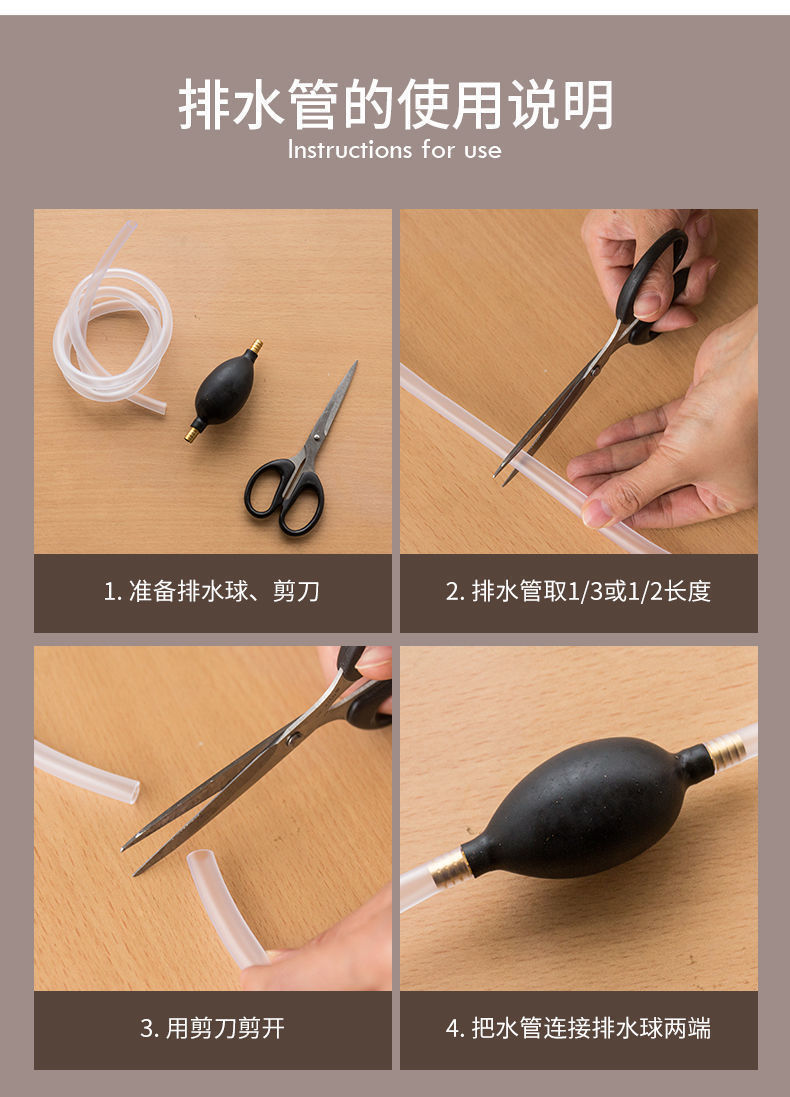 排水管的使用说明

Instructions for use

1. 准备排水球、剪刀

2. 排水管取1/3或1/2长度

3. 用剪刀剪开

4. 把水管连接排水球两端