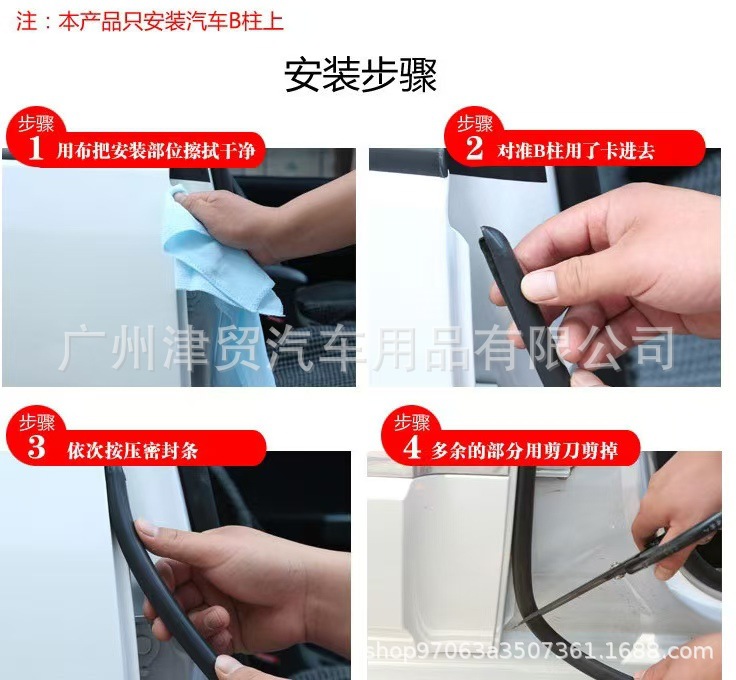 注：本产品只安装汽车B柱上

安装步骤

步骤 1 用布把安装部位擦拭干净

步骤 2 对准B柱用了卡进去

广州津贸汽车用品有限公司

步骤 3 依次按压密封条

步骤 4 多余的部分用剪刀剪掉

shop97063a3507361.1688.com