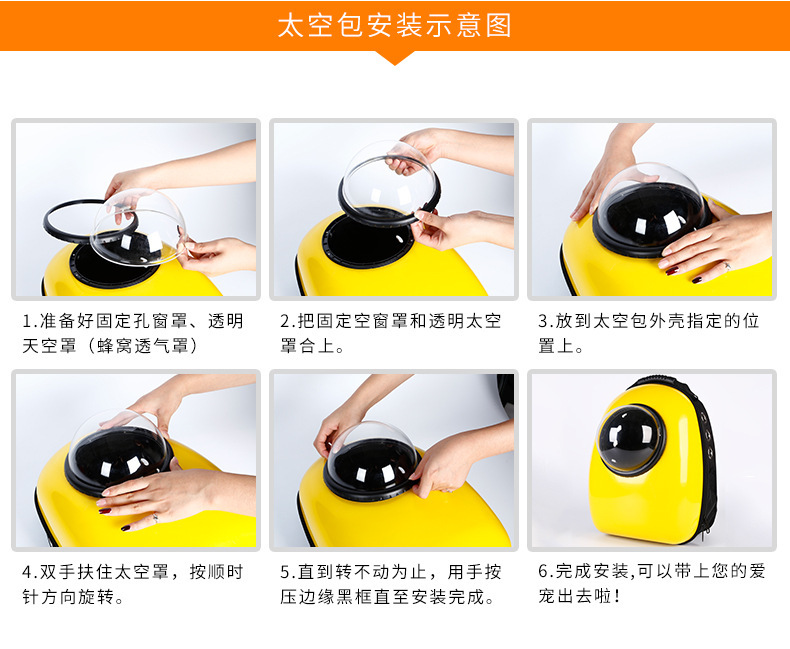 太空包安装示意图

1.准备好固定孔窗罩、透明天空罩（蜂窝透气罩）

2.把固定空窗罩和透明太空罩合上。

3.放到太空包外壳指定的位置上。

4.双手扶住太空罩，按顺时针方向旋转。

5.直到转不动为止，用手按压边缘黑框直至安装完成。

6.完成安装,可以带上您的爱宠出去啦！