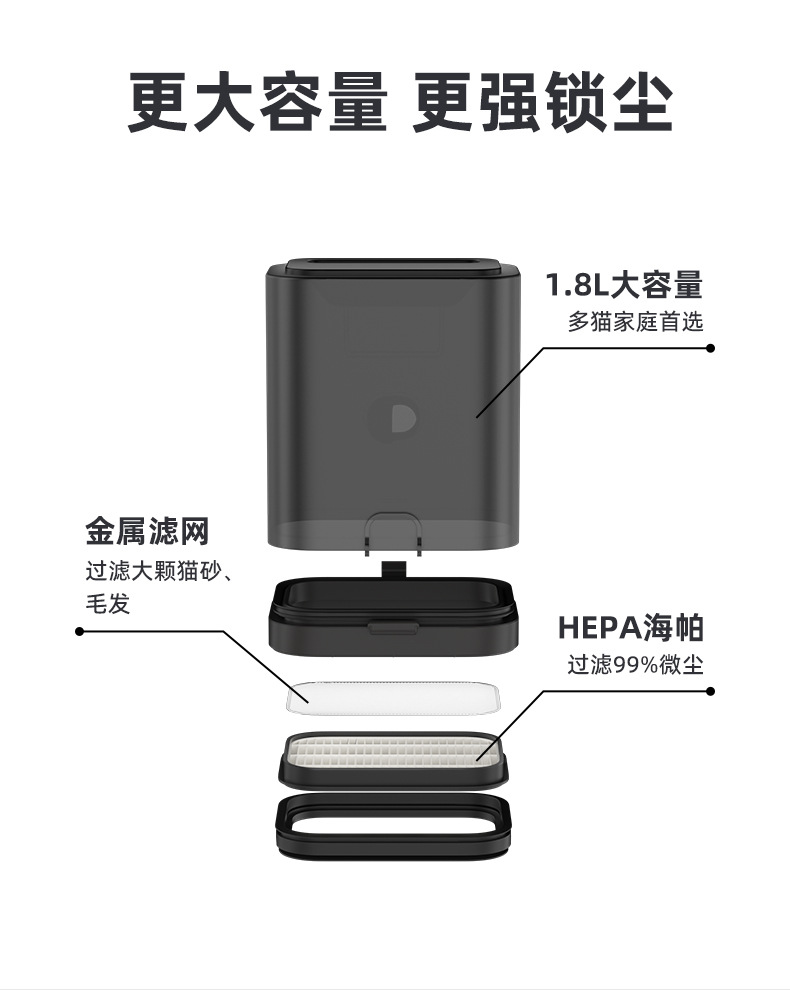 更大容量 更强锁尘

1.8L大容量
多猫家庭首选

金属滤网
过滤大颗猫砂、毛发

HEPA海帕
过滤99%微尘