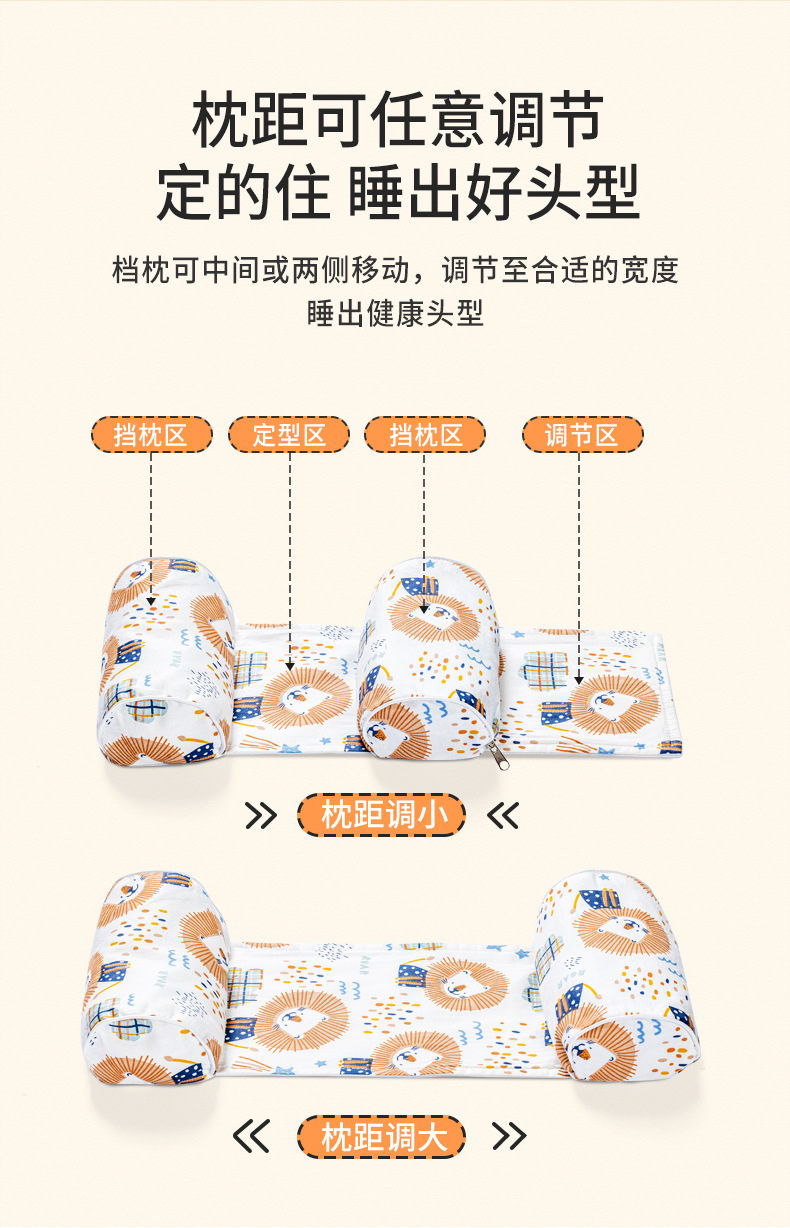 枕距可任意调节
定的住 睡出好头型

档枕可中间或两侧移动，调节至合适的宽度
睡出健康头型

挡枕区
定型区
挡枕区
调节区

» 枕距调小 «

« 枕距调大 »