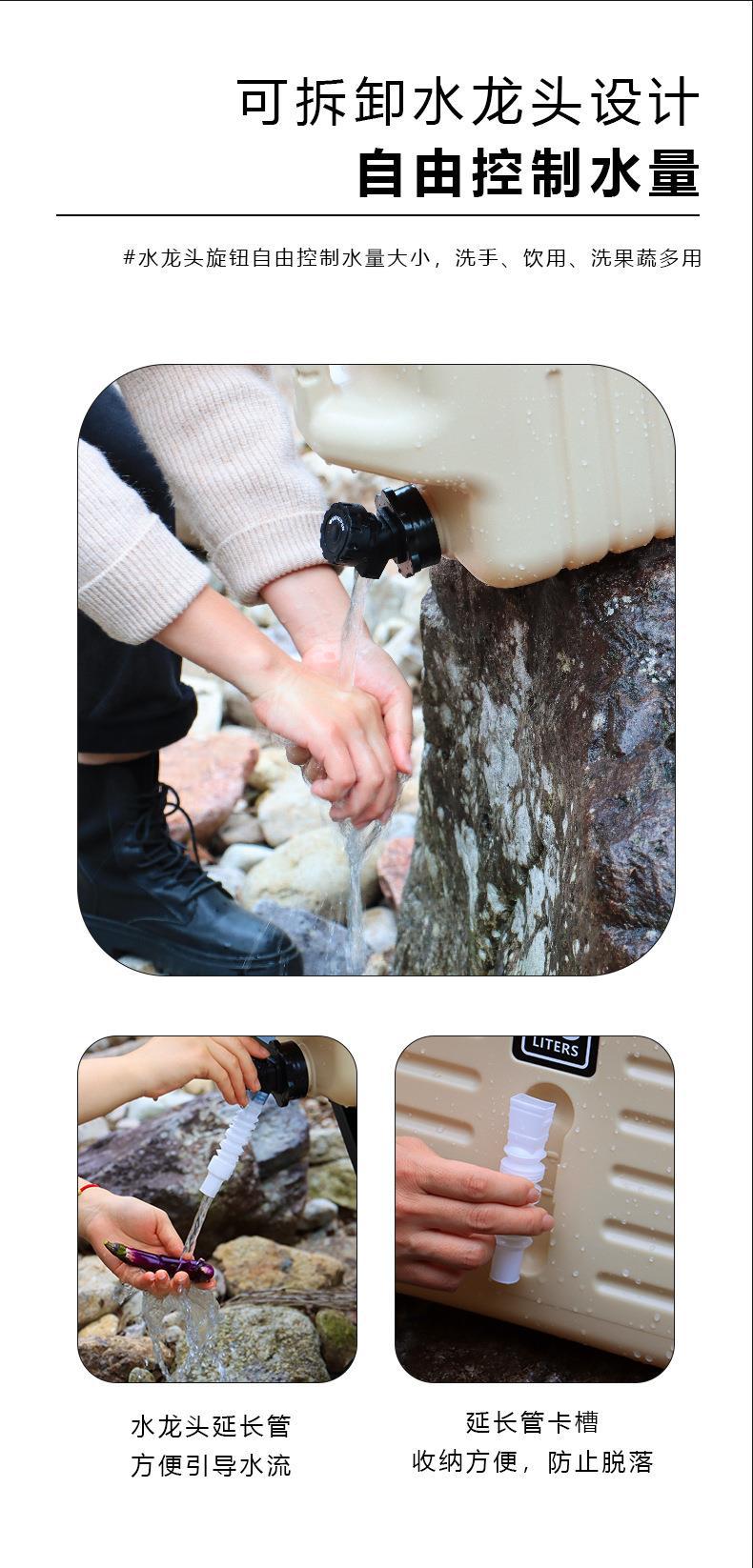 可拆卸水龙头设计
自由控制水量

#水龙头旋钮自由控制水量大小，洗手、饮用、洗果蔬多用

LITERS

水龙头延长管
方便引导水流

延长管卡槽
收纳方便，防止脱落