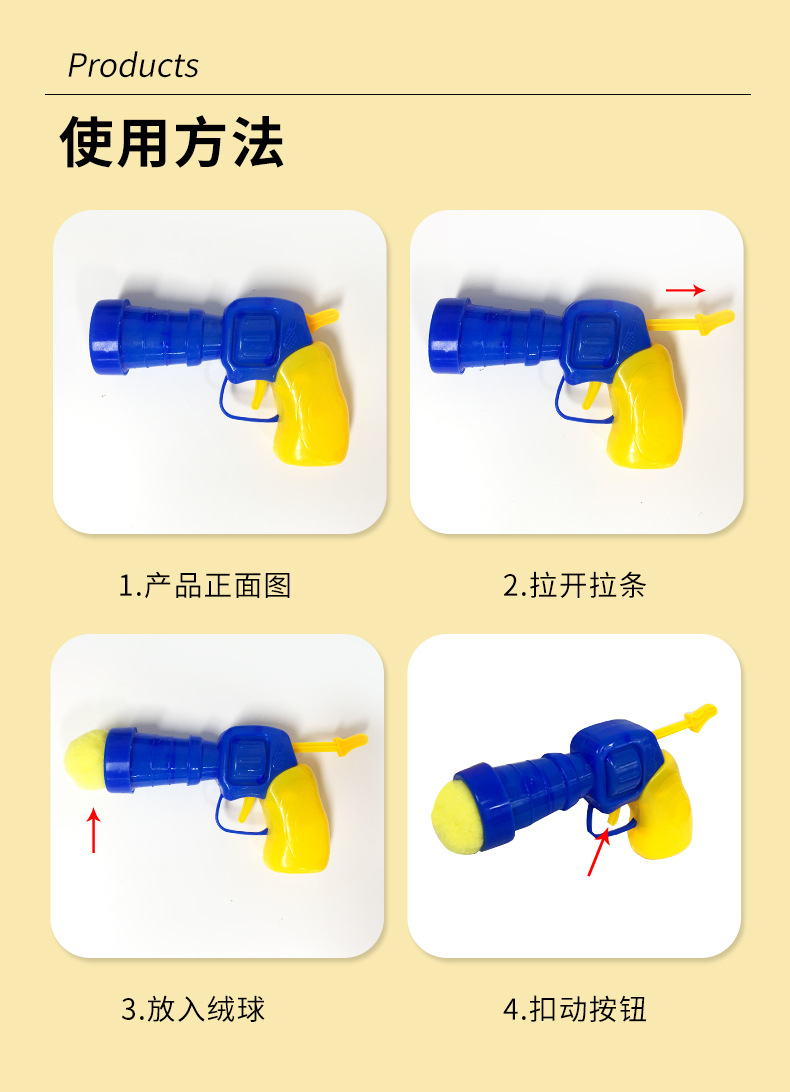 Products

使用方法

1.产品正面图

2.拉开拉条

3.放入绒球

4.扣动按钮