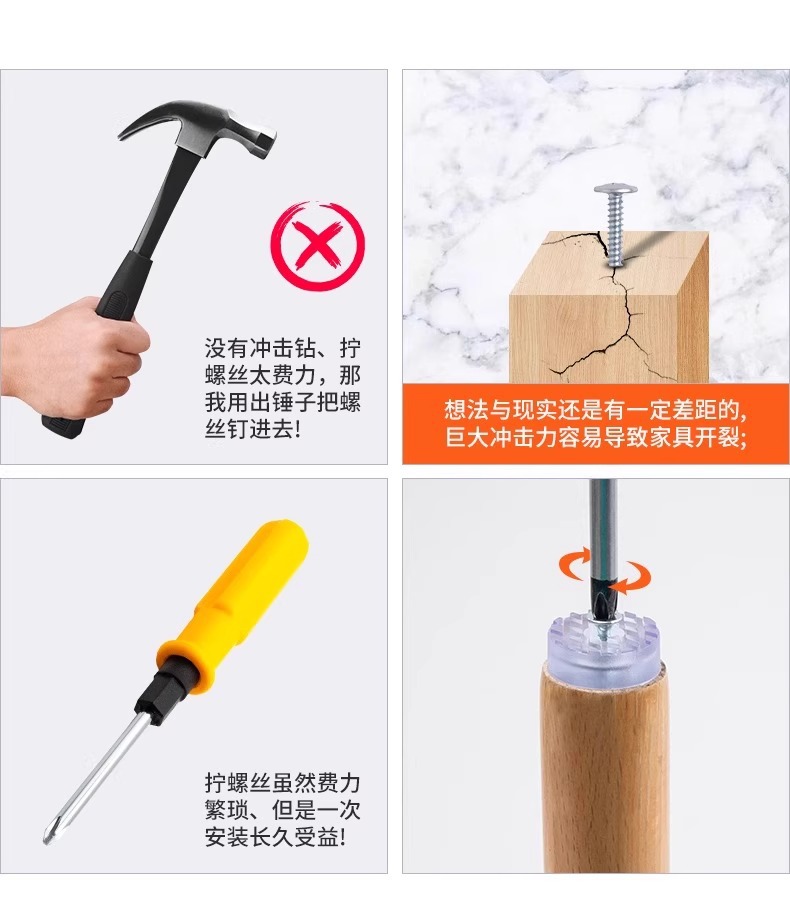 没有冲击钻、拧螺丝太费力，那我用出锤子把螺丝钉进去!

想法与现实还是有一定差距的，巨大冲击力容易导致家具开裂;

拧螺丝虽然费力繁琐、但是一次安装长久受益!