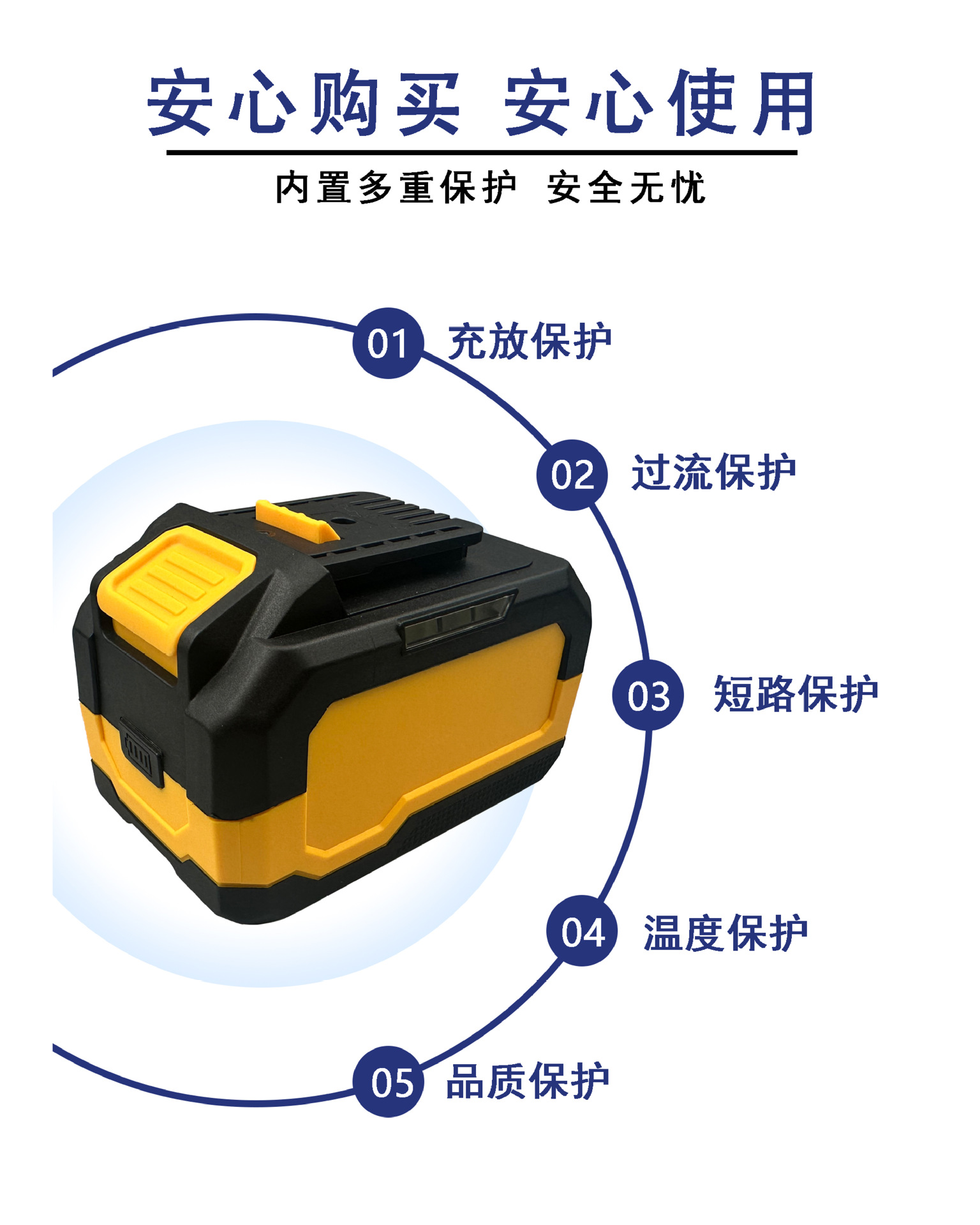 安心购买 安心使用

内置多重保护 安全无忧

01 充放保护

02 过流保护

03 短路保护

04 温度保护

05 品质保护