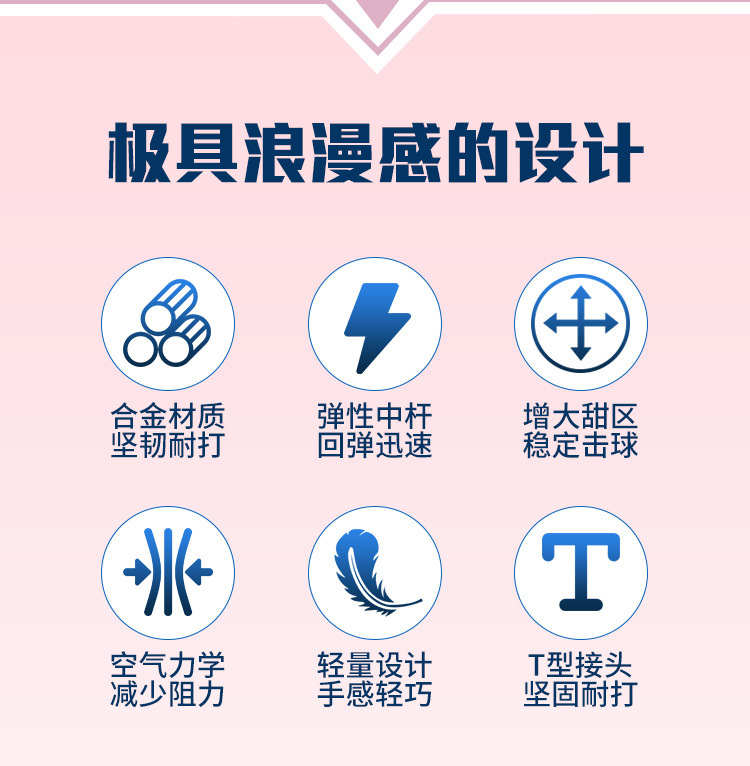 极具浪漫感的设计

合金材质
坚韧耐打

弹性中杆
回弹迅速

增大甜区
稳定击球

空气力学
减少阻力

轻量设计
手感轻巧

T型接头
坚固耐打