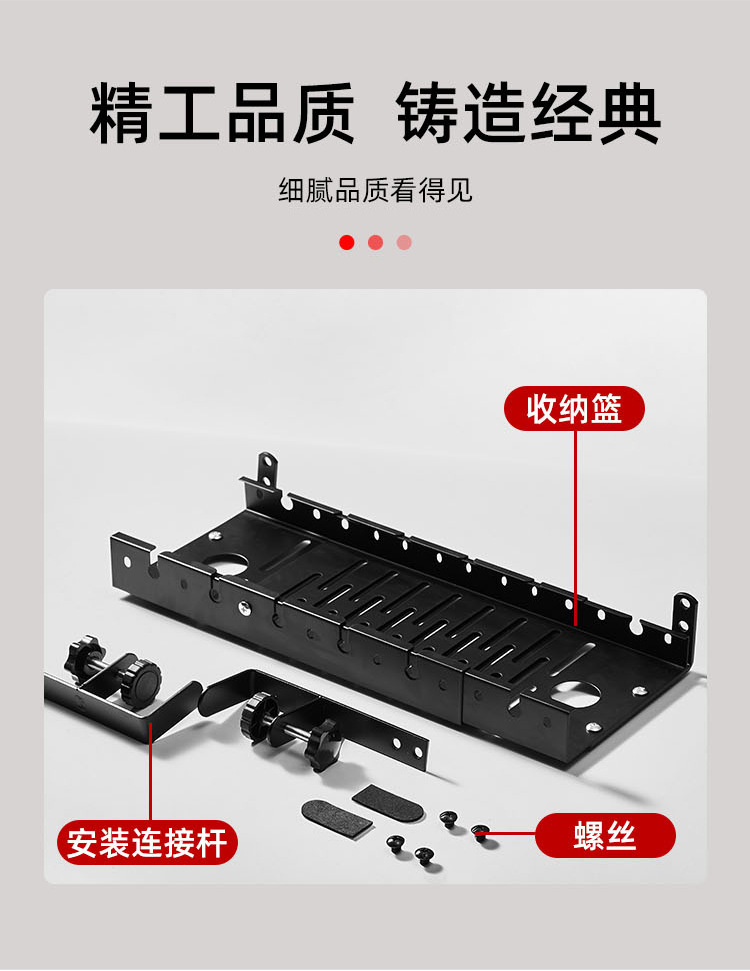 精工品质 铸造经典

细腻品质看得见

收纳篮

安装连接杆

螺丝