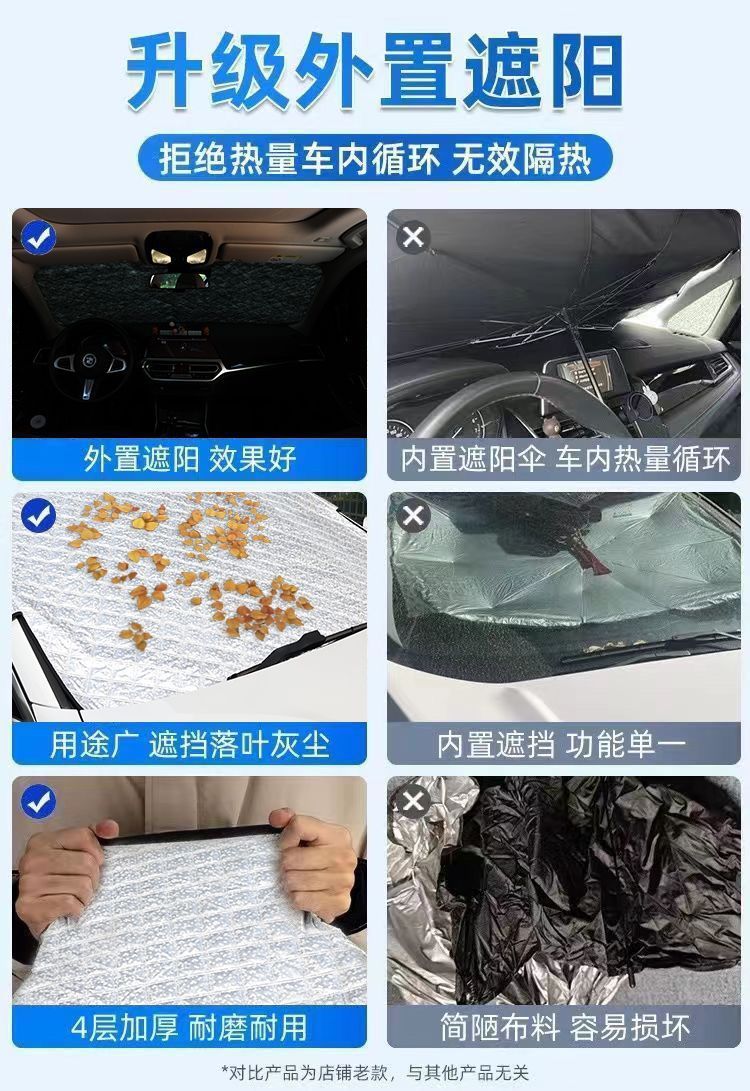 升级外置遮阳

拒绝热量车内循环 无效隔热

外置遮阳 效果好

内置遮阳伞 车内热量循环

用途广 遮挡落叶灰尘

内置遮挡 功能单一

4层加厚 耐磨耐用

简陋布料 容易损坏

*对比产品为店铺老款，与其他产品无关