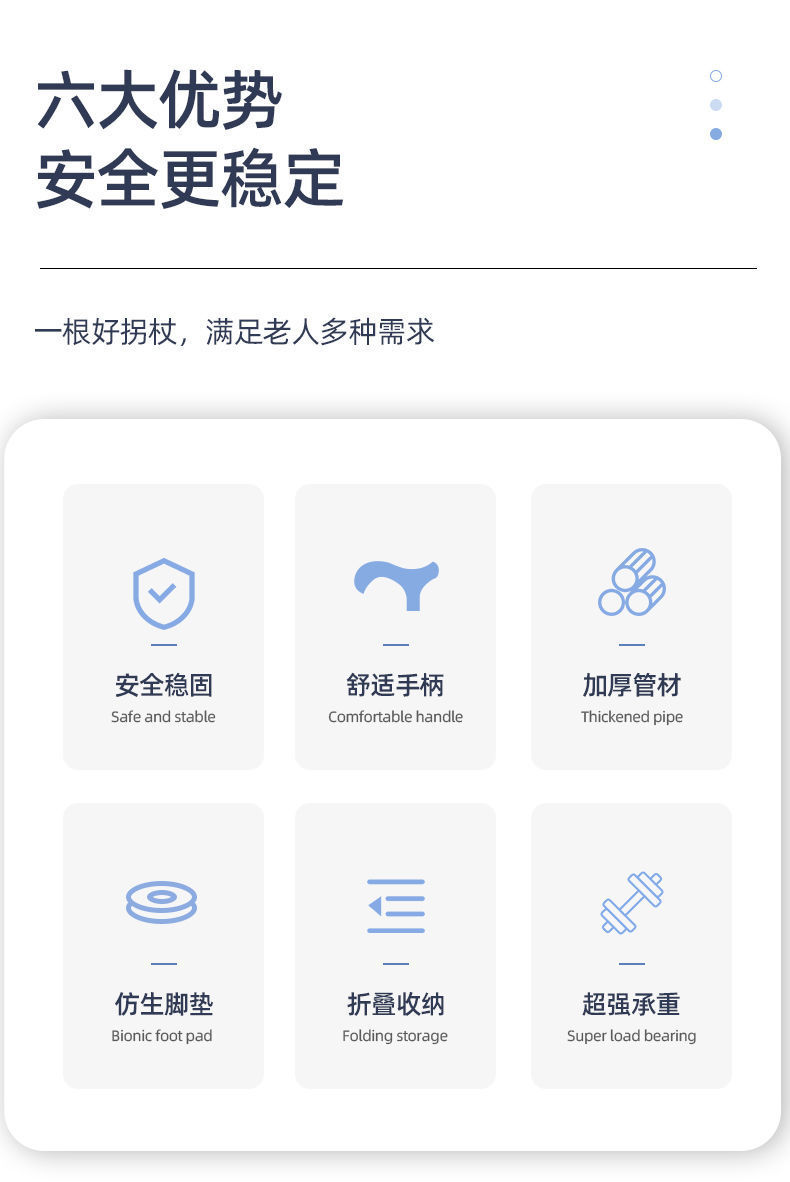 六大优势
安全更稳定

一根好拐杖，满足老人多种需求

安全稳固
Safe and stable

舒适手柄
Comfortable handle

加厚管材
Thickened pipe

仿生脚垫
Bionic foot pad

折叠收纳
Folding storage

超强承重
Super load bearing