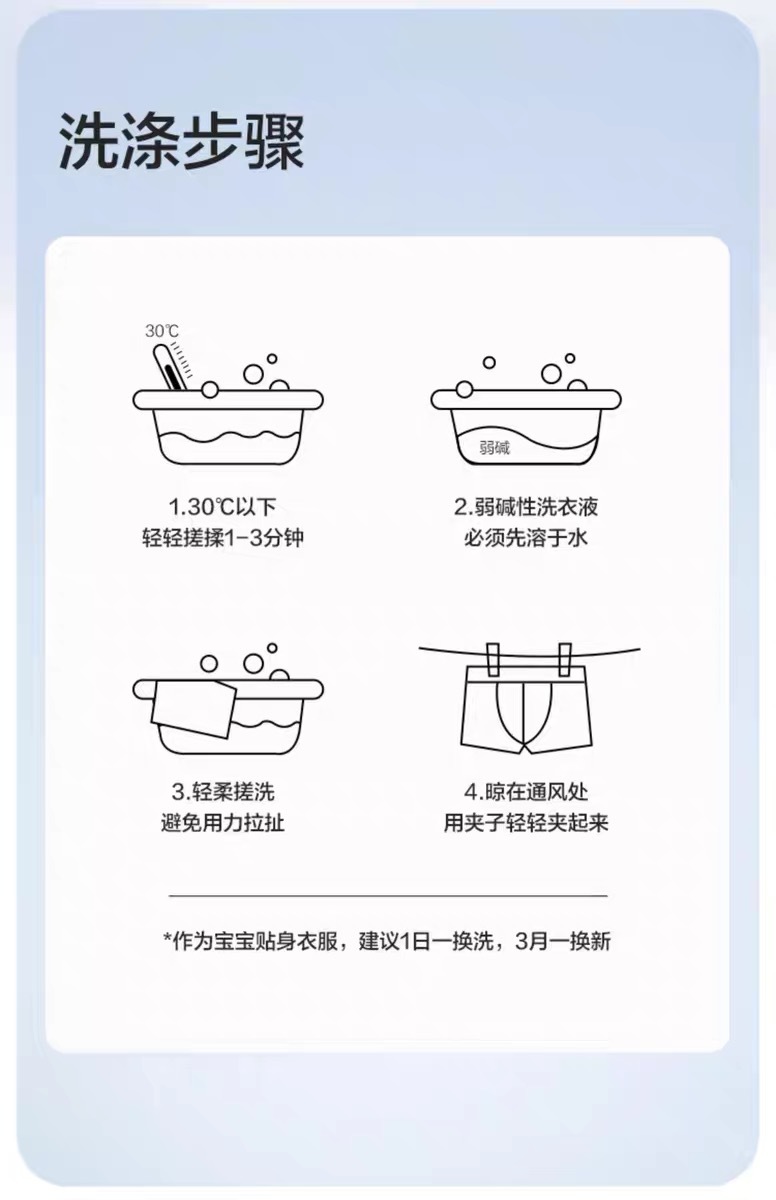 洗涤步骤

30℃

1.30℃以下
轻轻搓揉1-3分钟

弱碱

2.弱碱性洗衣液
必须先溶于水

3.轻柔搓洗
避免用力拉扯

4.晾在通风处
用夹子轻轻夹起来

*作为宝宝贴身衣服，建议1日一换洗，3月一换新