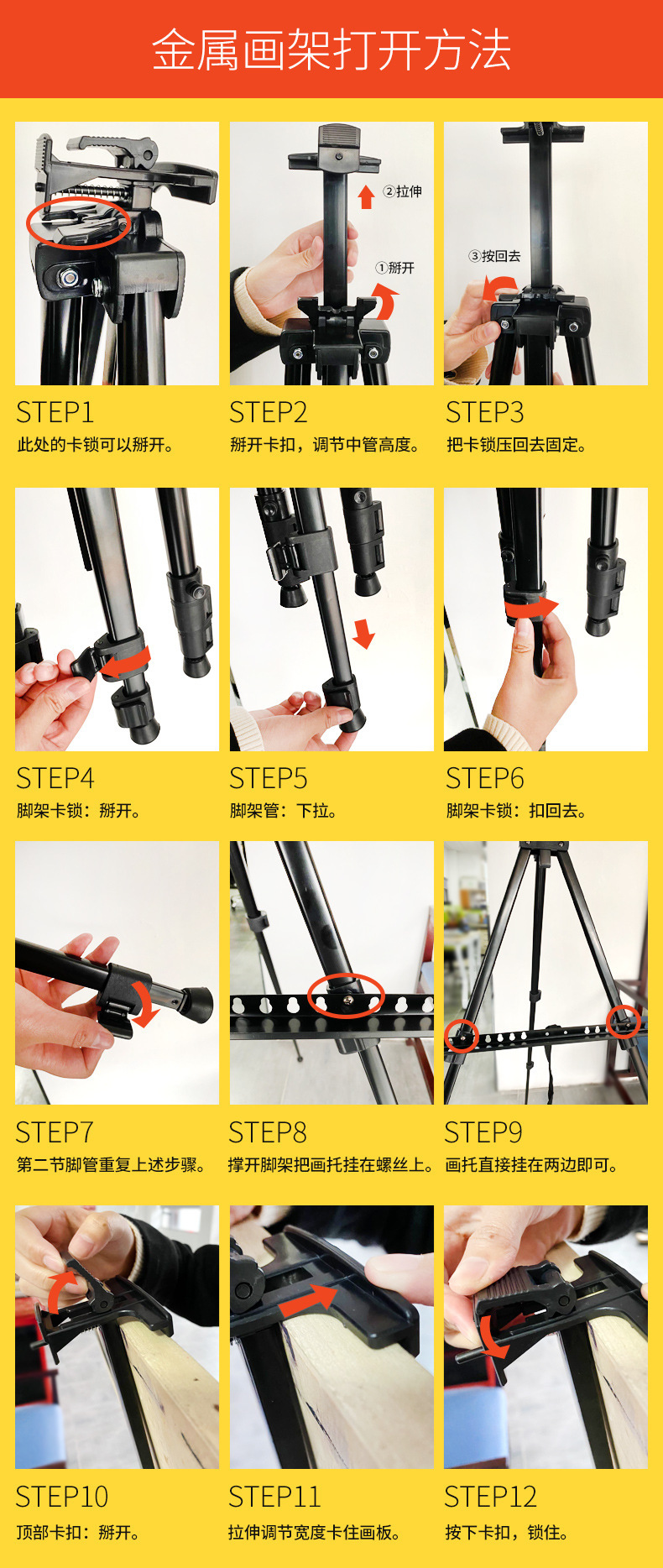 金属画架打开方法

STEP1
此处的卡锁可以掰开。

②拉伸
①掰开
STEP2
掰开卡扣，调节中管高度。

③按回去
STEP3
把卡锁压回去固定。

STEP4
脚架卡锁：掰开。

STEP5
脚架管：下拉。

STEP6
脚架卡锁：扣回去。

STEP7
第二节脚管重复上述步骤。

STEP8
撑开脚架把画托挂在螺丝上。

STEP9
画托直接挂在两边即可。

STEP10
顶部卡扣：掰开。

STEP11
拉伸调节宽度卡住画板。

STEP12
按下卡扣，锁住。