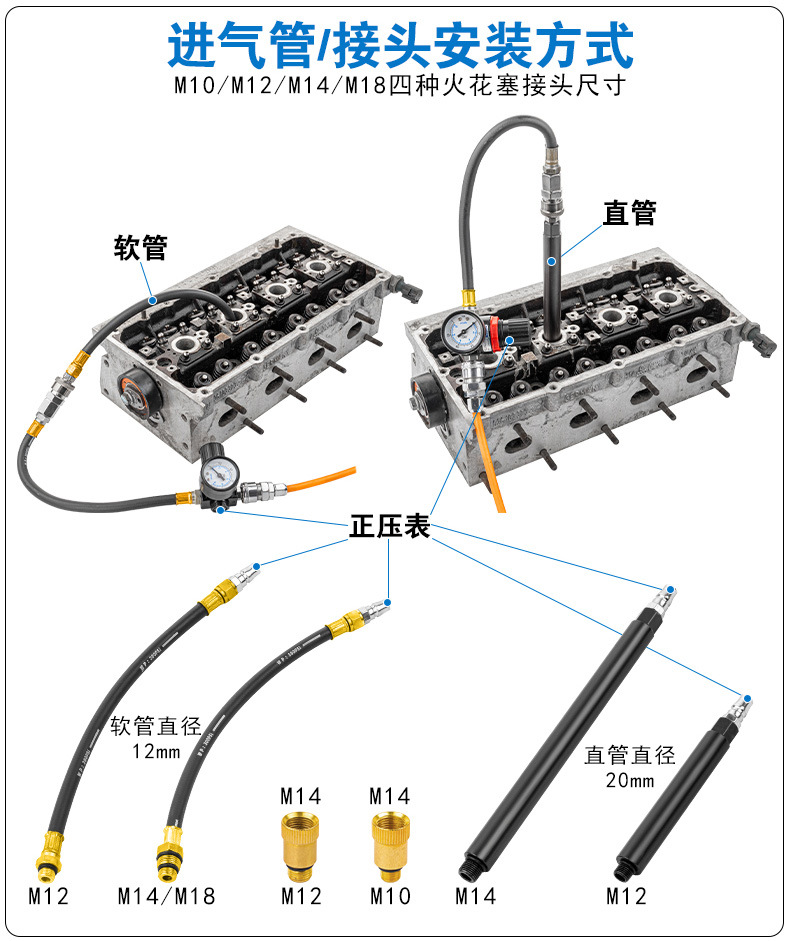 进气管/接头安装方式

M10/M12/M14/M18四种火花塞接头尺寸

软管

直管

正压表

软管直径
12mm

直管直径
20mm

M14
M14

M12
M14/M18
M12
M10
M14
M12