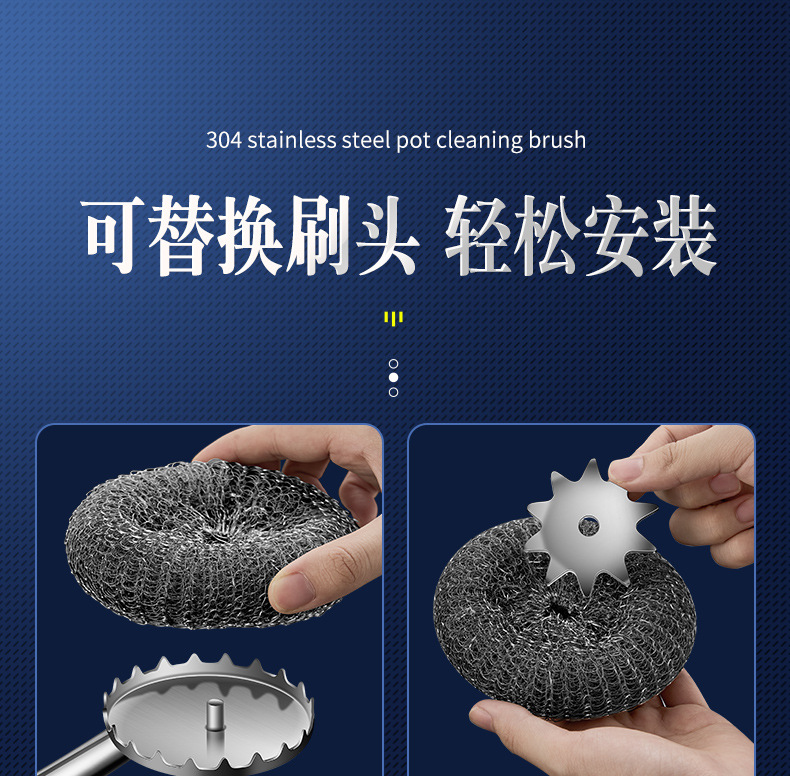 304 stainless steel pot cleaning brush

可替换刷头 轻松安装