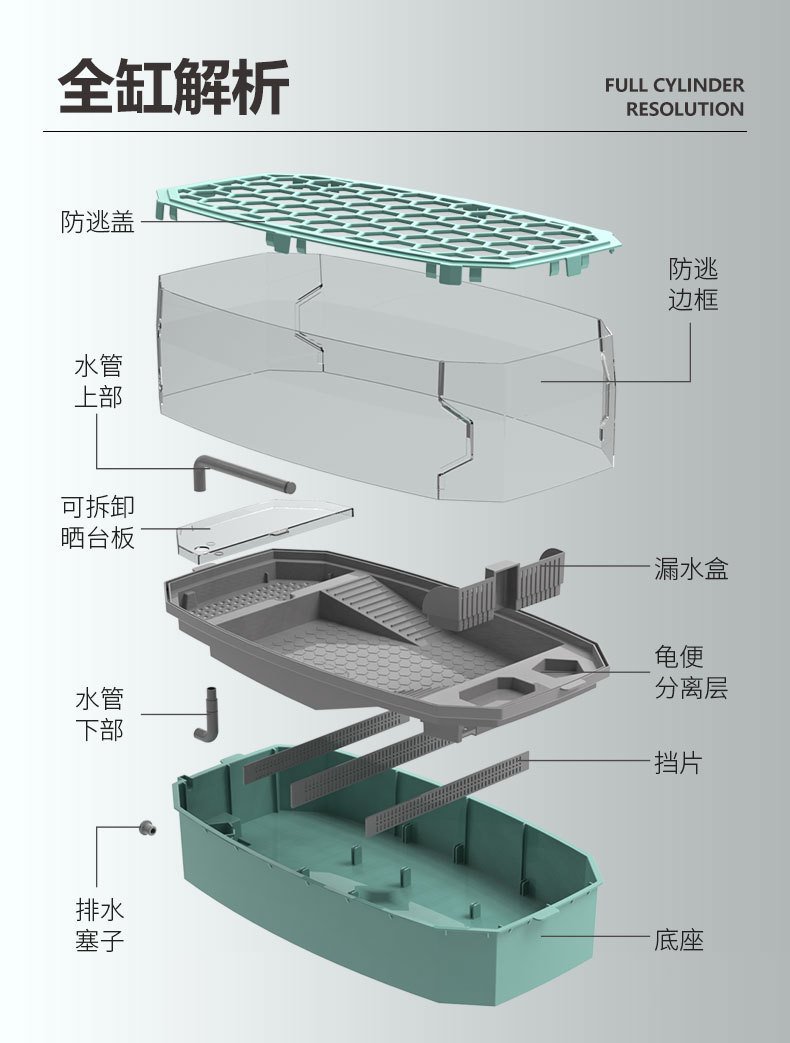 全缸解析

FULL CYLINDER RESOLUTION

防逃盖

防逃边框

水管上部

可拆卸晒台板

漏水盒

龟便分离层

水管下部

挡片

排水塞子

底座