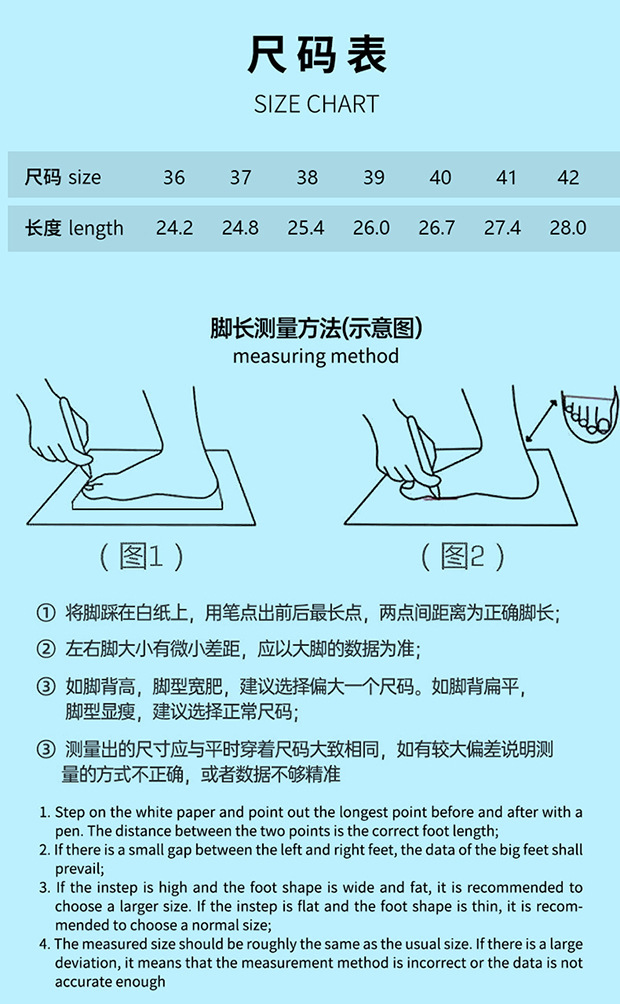 尺码表
SIZE CHART

| 尺码 size | 36 | 37 | 38 | 39 | 40 | 41 | 42 |
|---|---|---|---|---|---|---|---|
| 长度 length | 24.2 | 24.8 | 25.4 | 26.0 | 26.7 | 27.4 | 28.0 |

脚长测量方法(示意图)
measuring method

（图1）

（图2）

① 将脚踩在白纸上，用笔点出前后最长点，两点间距离为正确脚长；

② 左右脚大小有微小差距，应以大脚的数据为准；

③ 如脚背高，脚型宽肥，建议选择偏大一个尺码。如脚背扁平，脚型显瘦，建议选择正常尺码；

③ 测量出的尺寸应与平时穿着尺码大致相同，如有较大偏差说明测量的方式不正确，或者数据不够精准

1. Step on the white paper and point out the longest point before and after with a pen. The distance between the two points is the correct foot length;
2. If there is a small gap between the left and right feet, the data of the big feet shall prevail;
3. If the instep is high and the foot shape is wide and fat, it is recommended to choose a larger size. If the instep is flat and the foot shape is thin, it is recommended to choose a normal size;
4. The measured size should be roughly the same as the usual size. If there is a large deviation, it means that the measurement method is incorrect or the data is not accurate enough