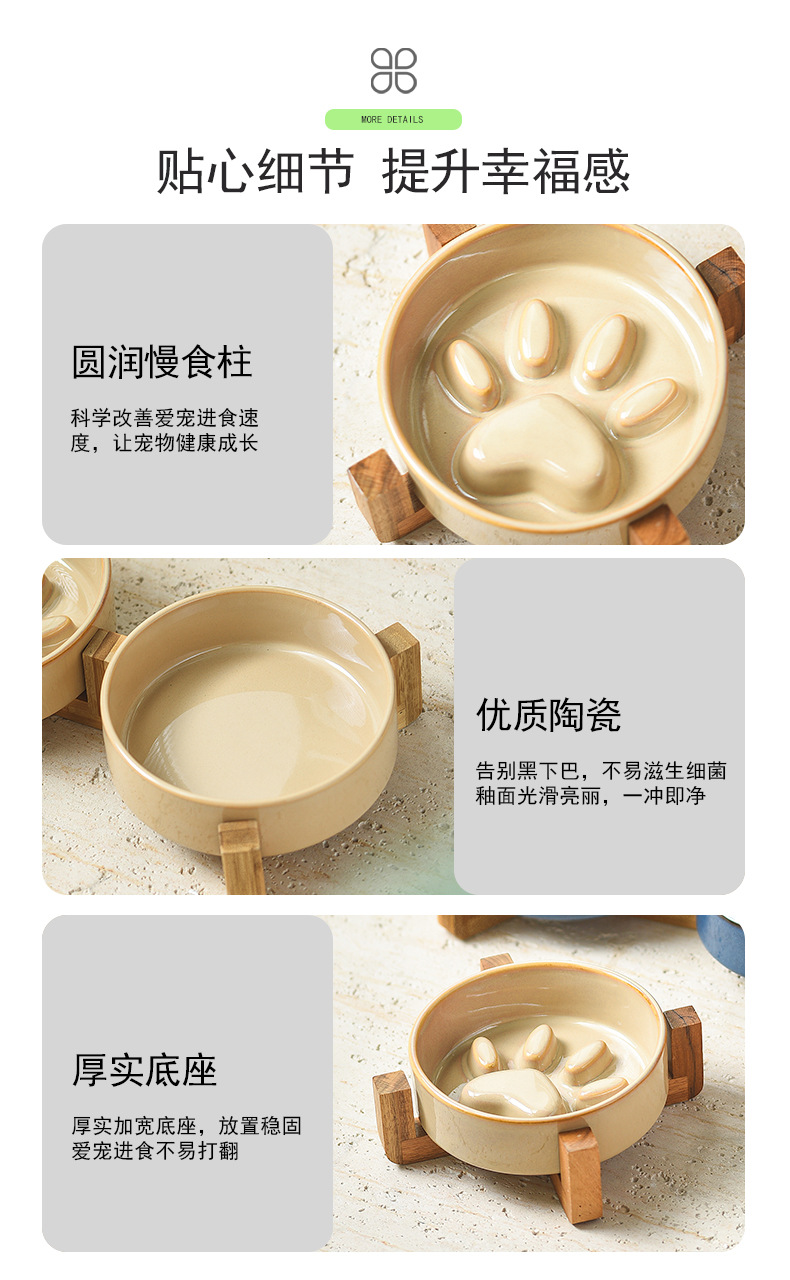 MORE DETAILS

贴心细节 提升幸福感

圆润慢食柱

科学改善爱宠进食速度，让宠物健康成长

优质陶瓷

告别黑下巴，不易滋生细菌
釉面光滑亮丽，一冲即净

厚实底座

厚实加宽底座，放置稳固
爱宠进食不易打翻