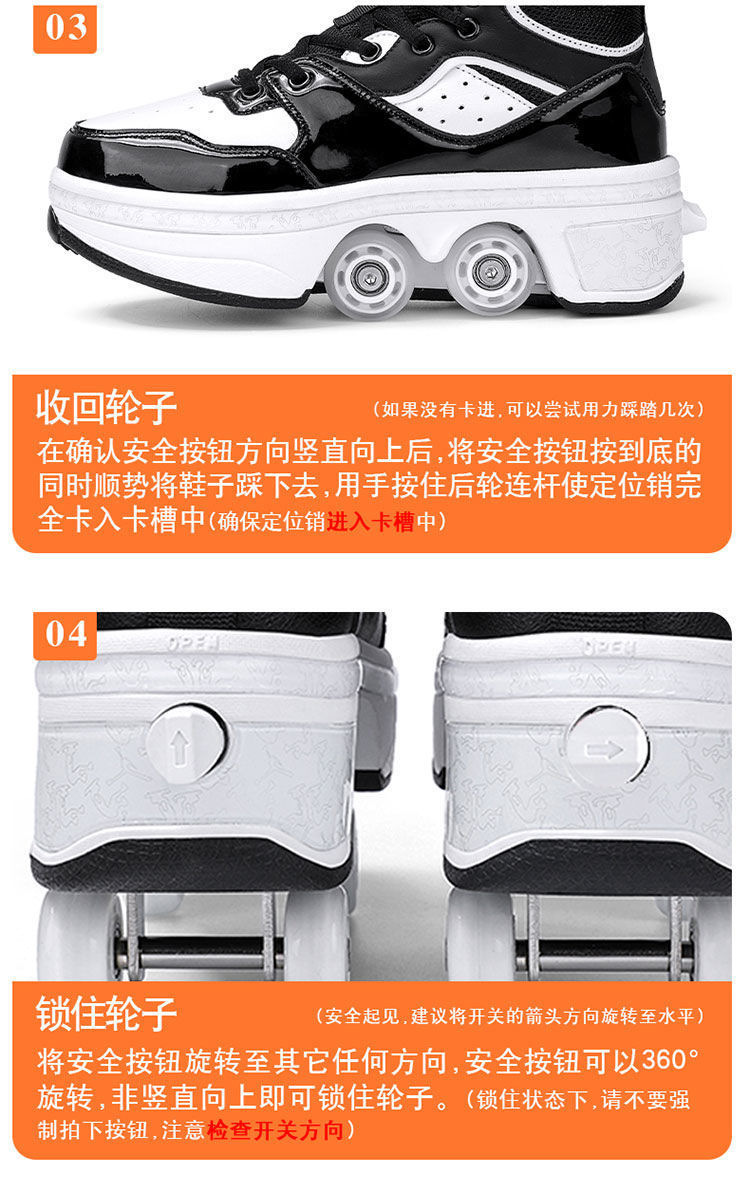 03

收回轮子 （如果没有卡进，可以尝试用力踩踏几次）

在确认安全按钮方向竖直向上后，将安全按钮按到底的同时顺势将鞋子踩下去，用手按住后轮连杆使定位销完全卡入卡槽中（确保定位销进入卡槽中）

04

OPEN

OPEN

锁住轮子 （安全起见，建议将开关的箭头方向旋转至水平）

将安全按钮旋转至其它任何方向，安全按钮可以360°旋转，非竖直向上即可锁住轮子。（锁住状态下，请不要强制拍下按钮，注意检查开关方向）