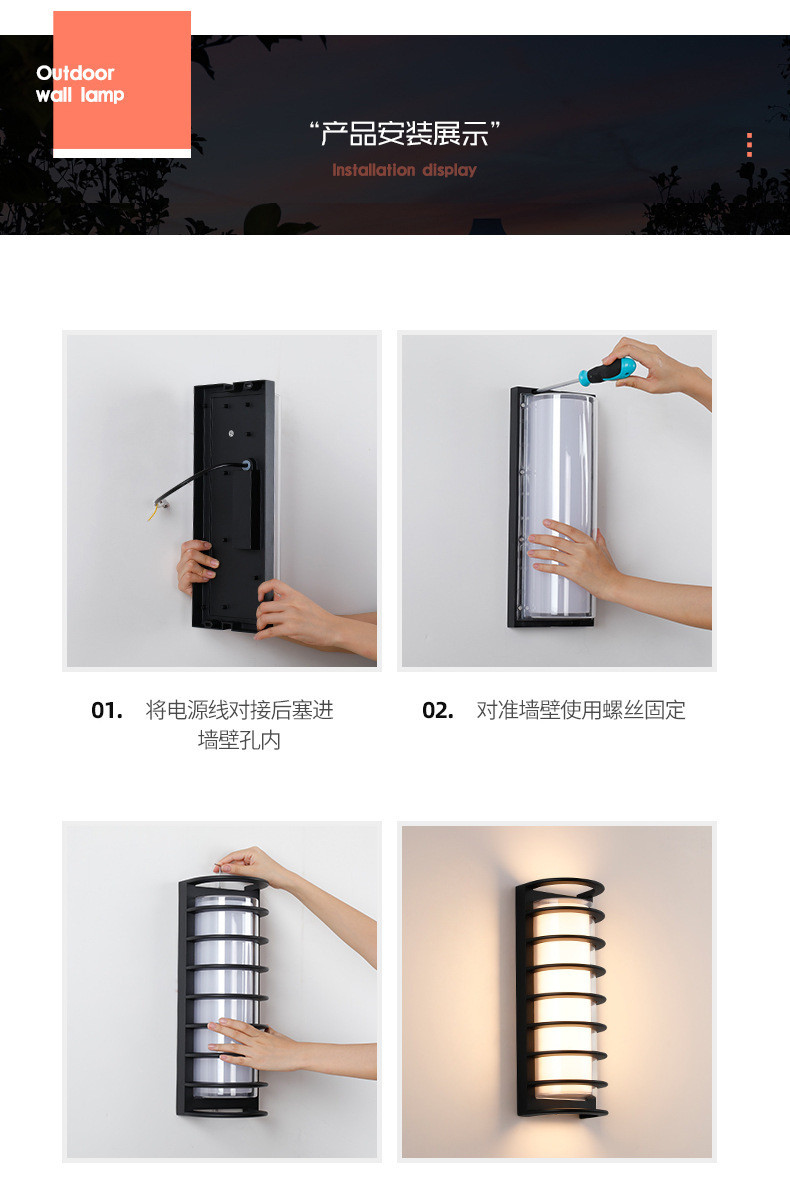 Outdoor wall lamp

“产品安装展示”

Installation display

01. 将电源线对接后塞进墙壁孔内

02. 对准墙壁使用螺丝固定