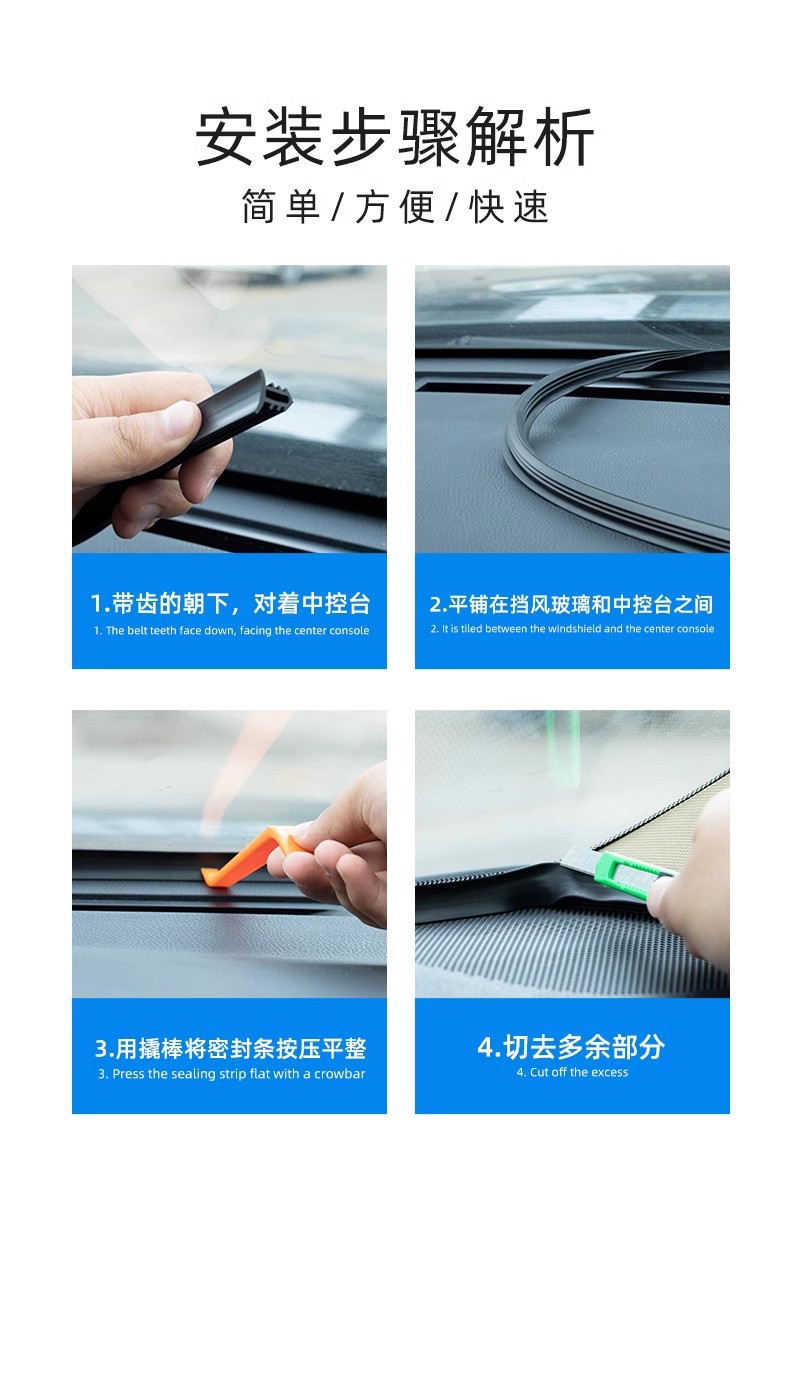 安装步骤解析

简单/方便/快速

1.带齿的朝下，对着中控台
1. The belt teeth face down, facing the center console

2.平铺在挡风玻璃和中控台之间
2. It is tiled between the windshield and the center console

3.用撬棒将密封条按压平整
3. Press the sealing strip flat with a crowbar

4.切去多余部分
4. Cut off the excess