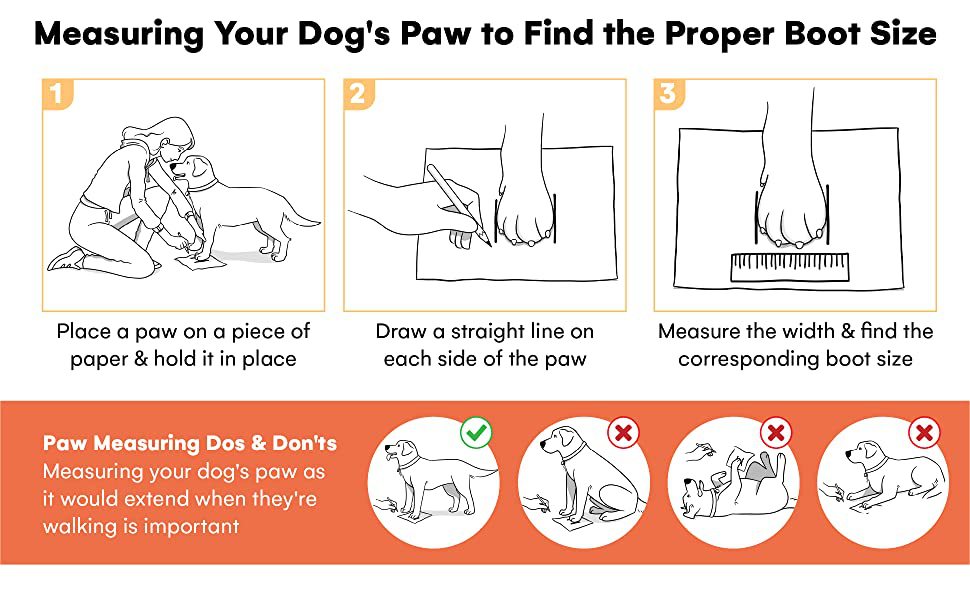 Measuring Your Dog's Paw to Find the Proper Boot Size

1

Place a paw on a piece of paper & hold it in place

2

Draw a straight line on each side of the paw

3

Measure the width & find the corresponding boot size

Paw Measuring Dos & Don'ts
Measuring your dog's paw as it would extend when they're walking is important