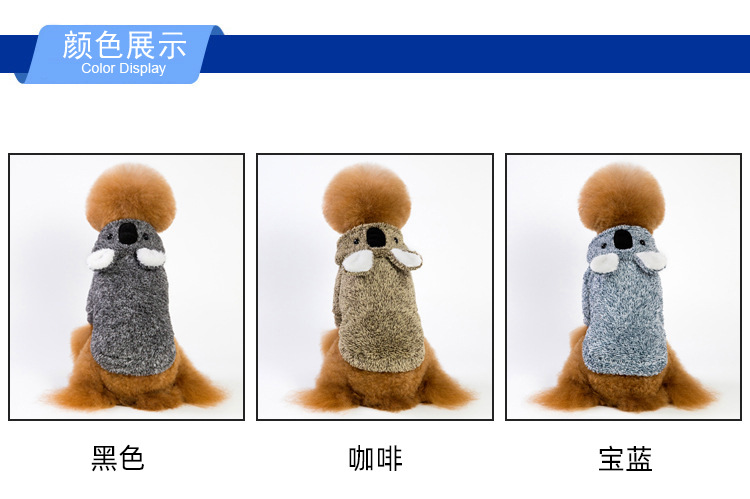 颜色展示
Color Display

黑色

咖啡

宝蓝