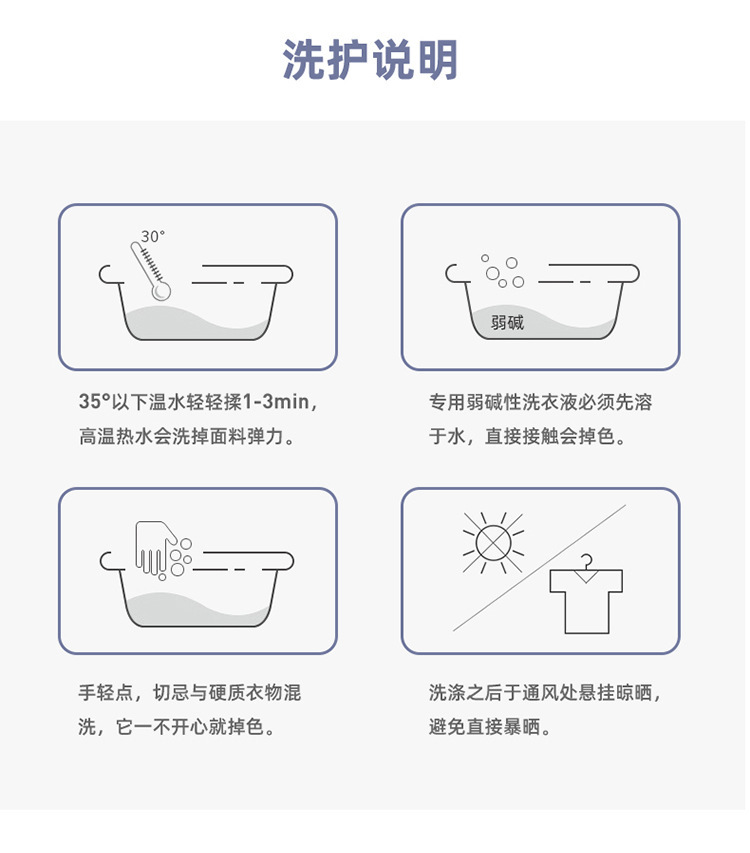 洗护说明

30°

35°以下温水轻轻揉1-3min，高温热水会洗掉面料弹力。

弱碱

专用弱碱性洗衣液必须先溶于水，直接接触会掉色。

手轻点，切忌与硬质衣物混洗，它一不开心就掉色。

洗涤之后于通风处悬挂晾晒，避免直接暴晒。