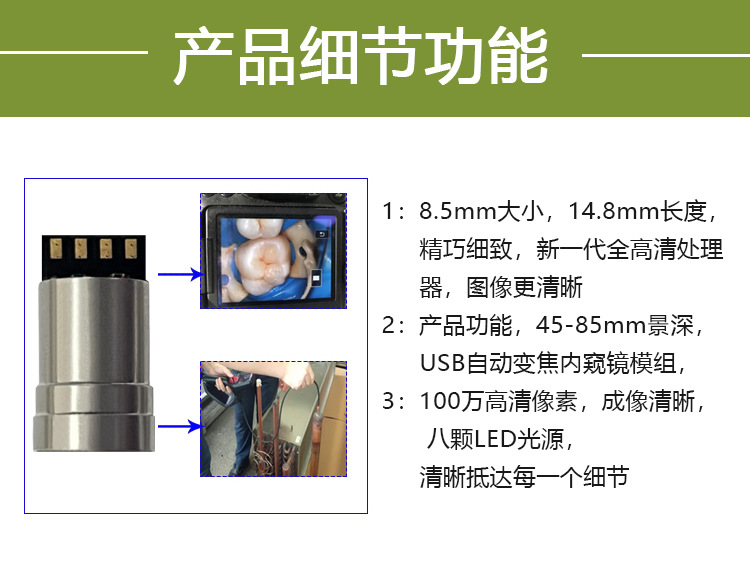 产品细节功能

1：8.5mm大小，14.8mm长度，精巧细致，新一代全高清处理器，图像更清晰

2：产品功能，45-85mm景深，USB自动变焦内窥镜模组，

3：100万高清像素，成像清晰，八颗LED光源，清晰抵达每一个细节