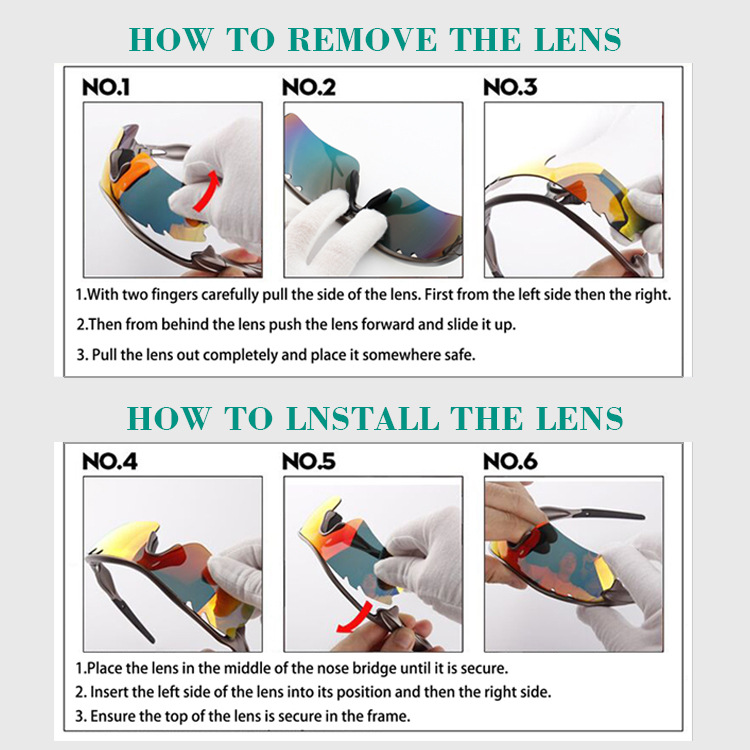 HOW TO REMOVE THE LENS

NO.1

NO.2

NO.3

1.With two fingers carefully pull the side of the lens. First from the left side then the right.

2.Then from behind the lens push the lens forward and slide it up.

3. Pull the lens out completely and place it somewhere safe.

HOW TO LNSTALL THE LENS

NO.4

NO.5

NO.6

1.Place the lens in the middle of the nose bridge until it is secure.

2. Insert the left side of the lens into its position and then the right side.

3. Ensure the top of the lens is secure in the frame.