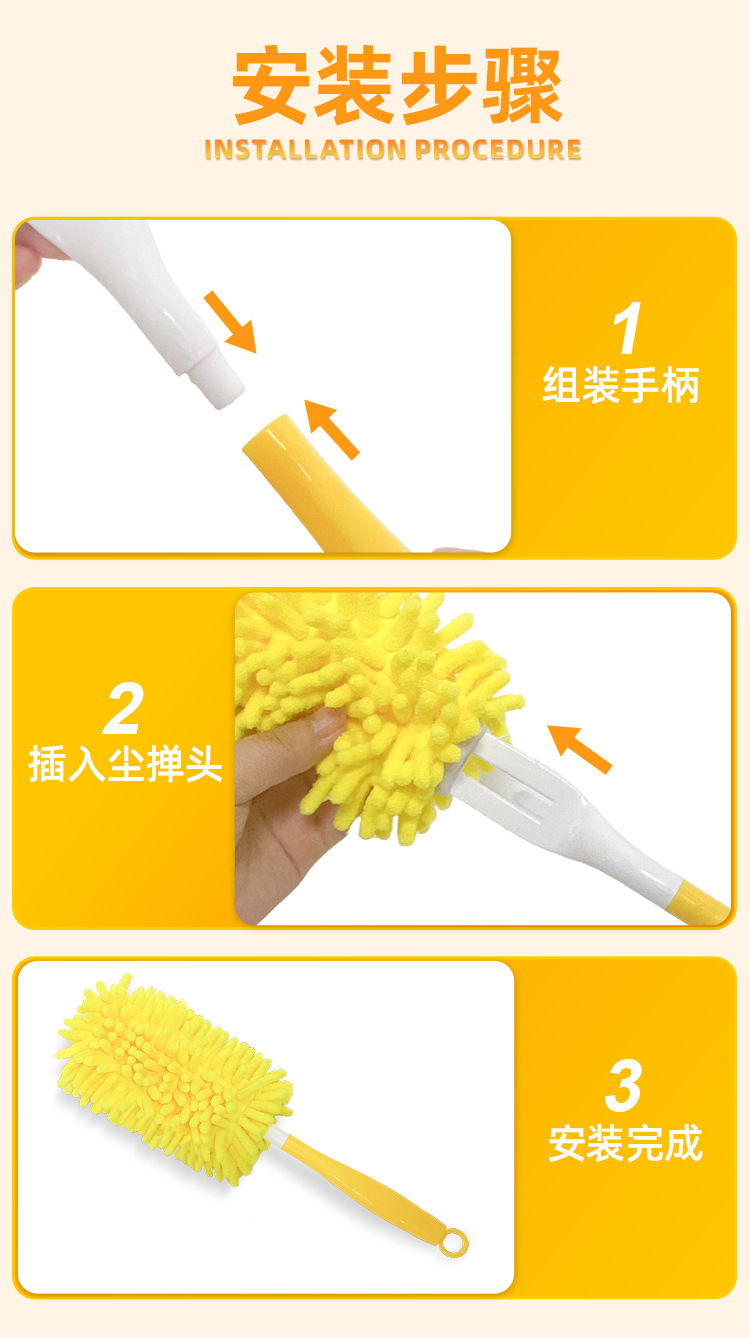 安装步骤
INSTALLATION PROCEDURE

1
组装手柄

2
插入尘掸头

3
安装完成