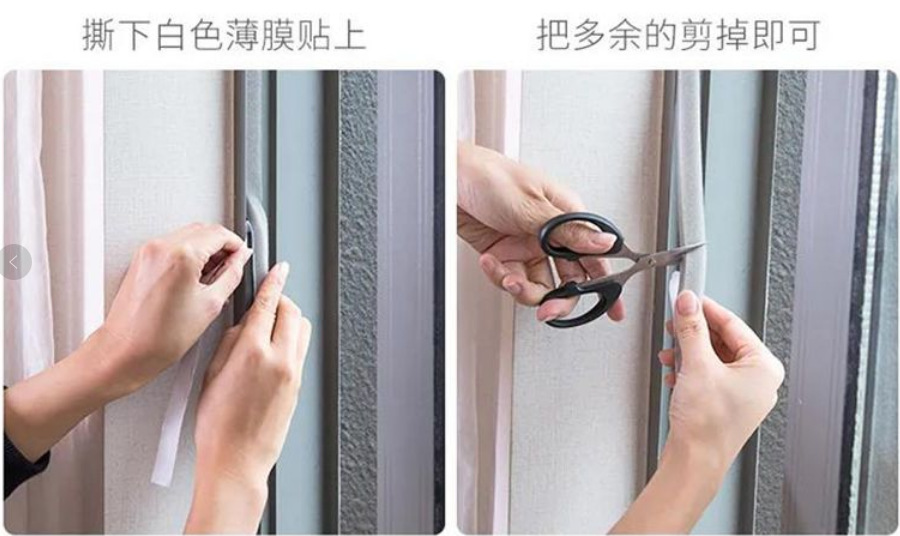 撕下白色薄膜贴上

把多余的剪掉即可