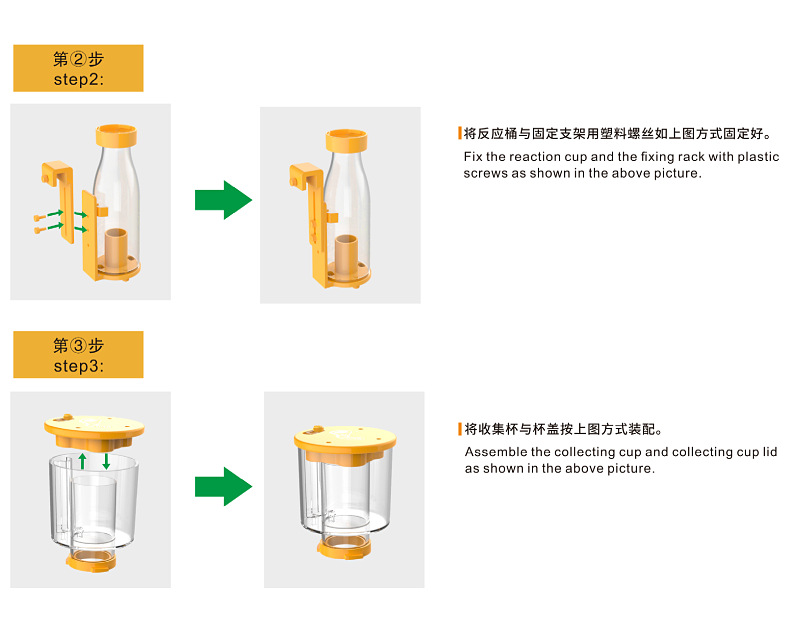 第②步
step2:

将反应桶与固定支架用塑料螺丝如上图方式固定好。
Fix the reaction cup and the fixing rack with plastic screws as shown in the above picture.

第③步
step3:

将收集杯与杯盖按上图方式装配。
Assemble the collecting cup and collecting cup lid as shown in the above picture.