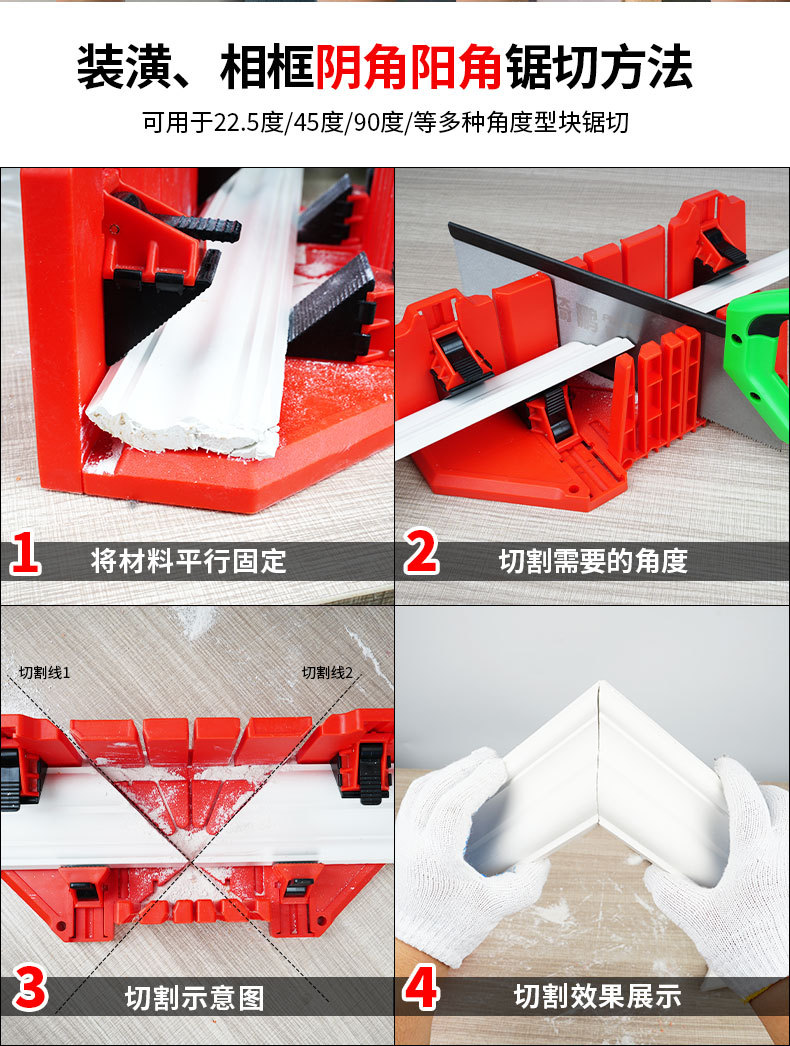 装潢、相框阴角阳角锯切方法

可用于22.5度/45度/90度/等多种角度型块锯切

1 将材料平行固定

2 切割需要的角度

切割线1

切割线2

3 切割示意图

4 切割效果展示