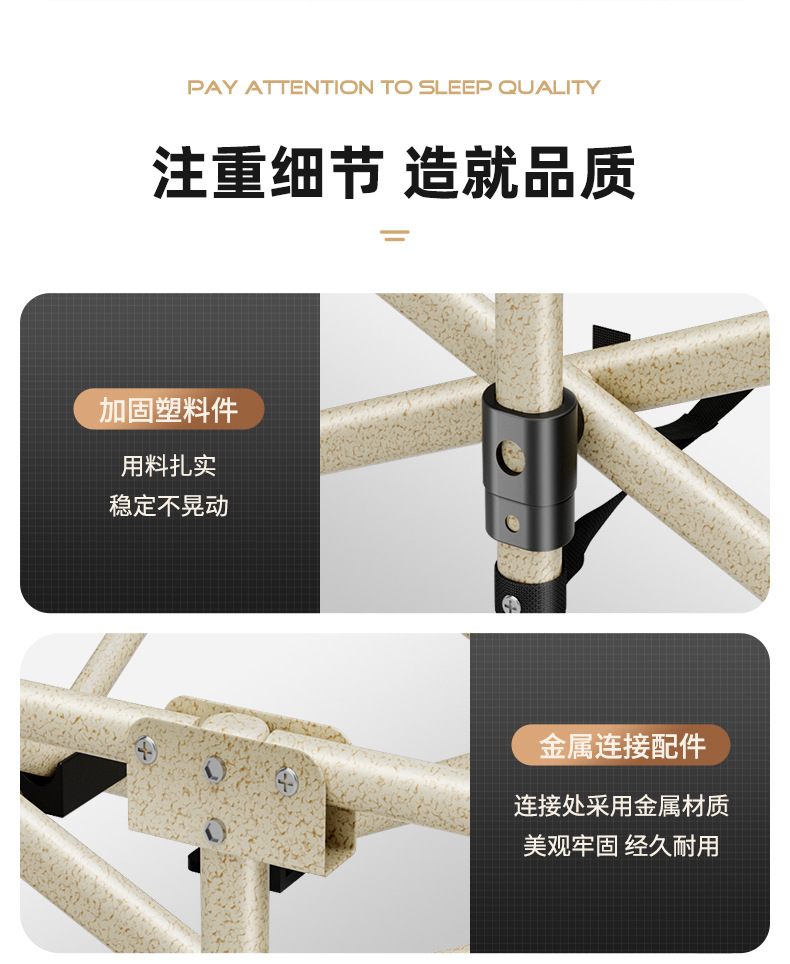 PAY ATTENTION TO SLEEP QUALITY

注重细节 造就品质

加固塑料件

用料扎实
稳定不晃动

金属连接配件

连接处采用金属材质
美观牢固 经久耐用