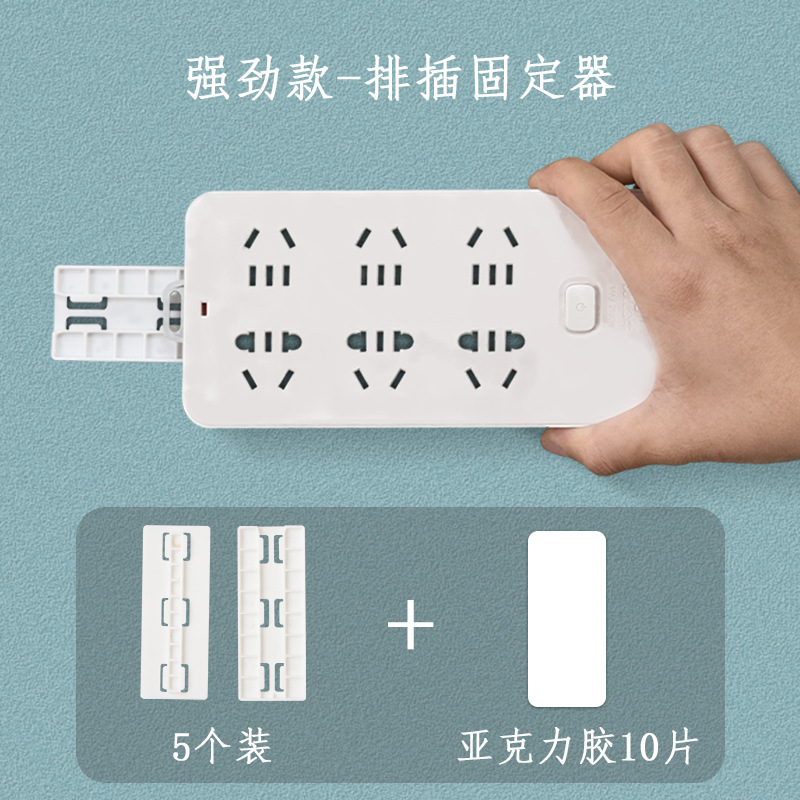 强劲款-排插固定器

5个装

+

亚克力胶10片