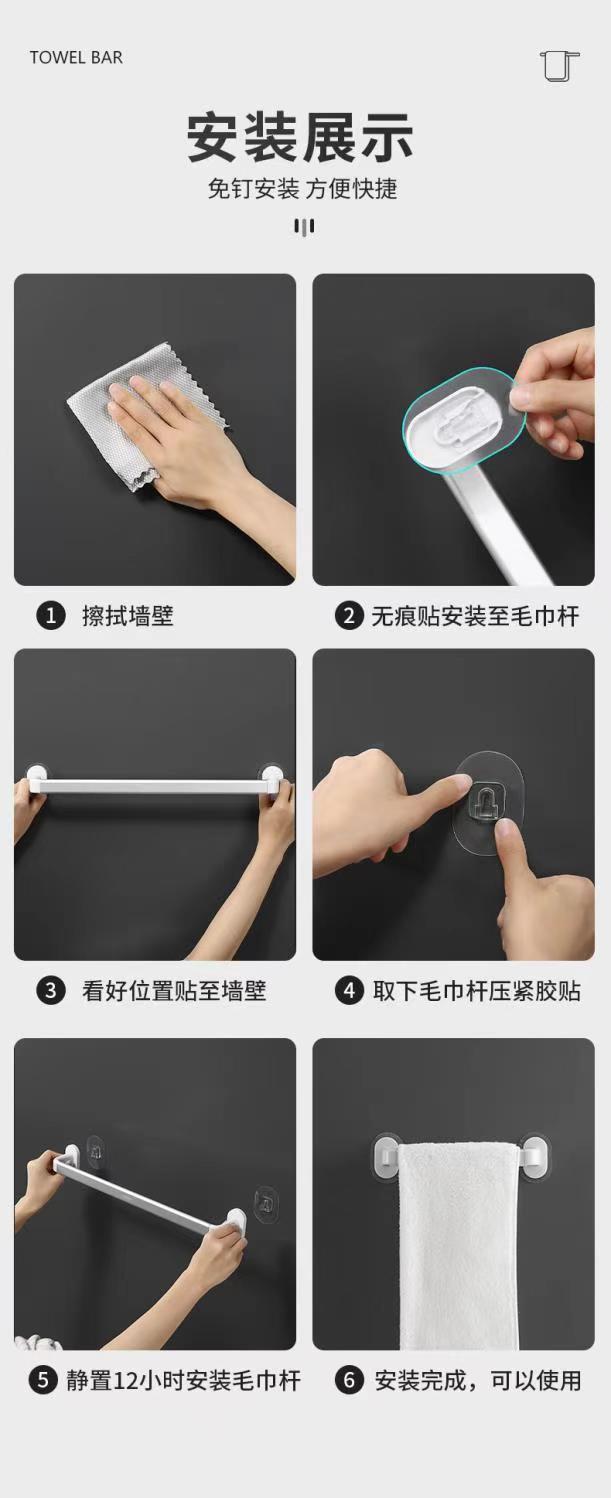 TOWEL BAR

安装展示

免钉安装 方便快捷

1 擦拭墙壁

2 无痕贴安装至毛巾杆

3 看好位置贴至墙壁

4 取下毛巾杆压紧胶贴

5 静置12小时安装毛巾杆

6 安装完成，可以使用