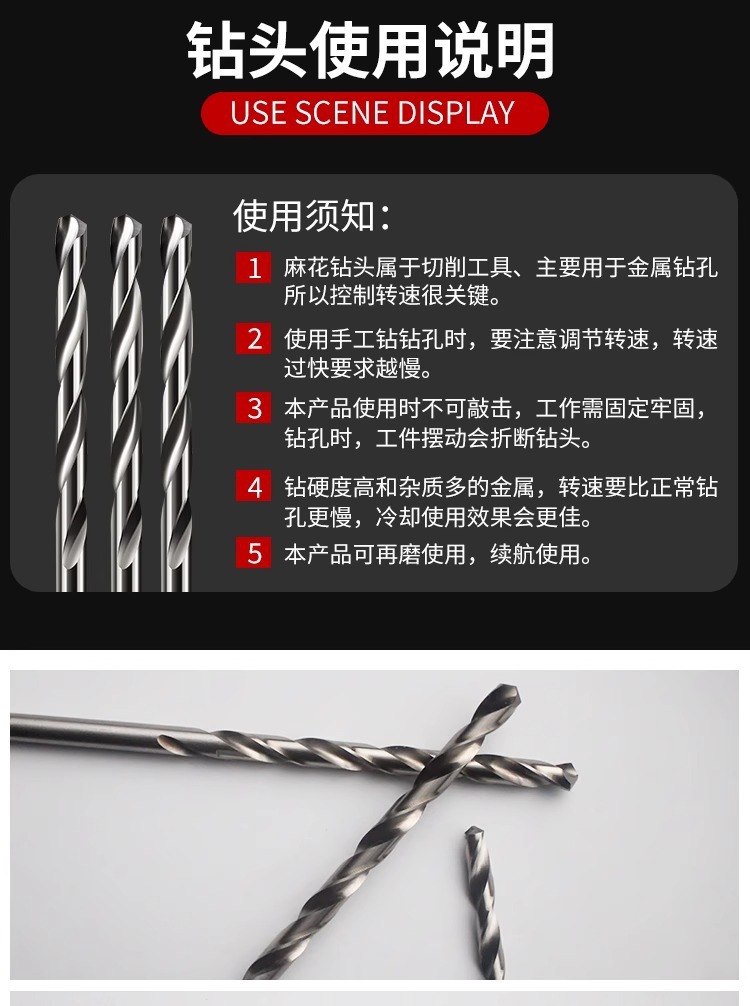 钻头使用说明
USE SCENE DISPLAY

使用须知：

1 麻花钻头属于切削工具、主要用于金属钻孔所以控制转速很关键。

2 使用手工钻钻孔时，要注意调节转速，转速过快要求越慢。

3 本产品使用时不可敲击，工作需固定牢固，钻孔时，工件摆动会折断钻头。

4 钻硬度高和杂质多的金属，转速要比正常钻孔更慢，冷却使用效果会更佳。

5 本产品可再磨使用，续航使用。