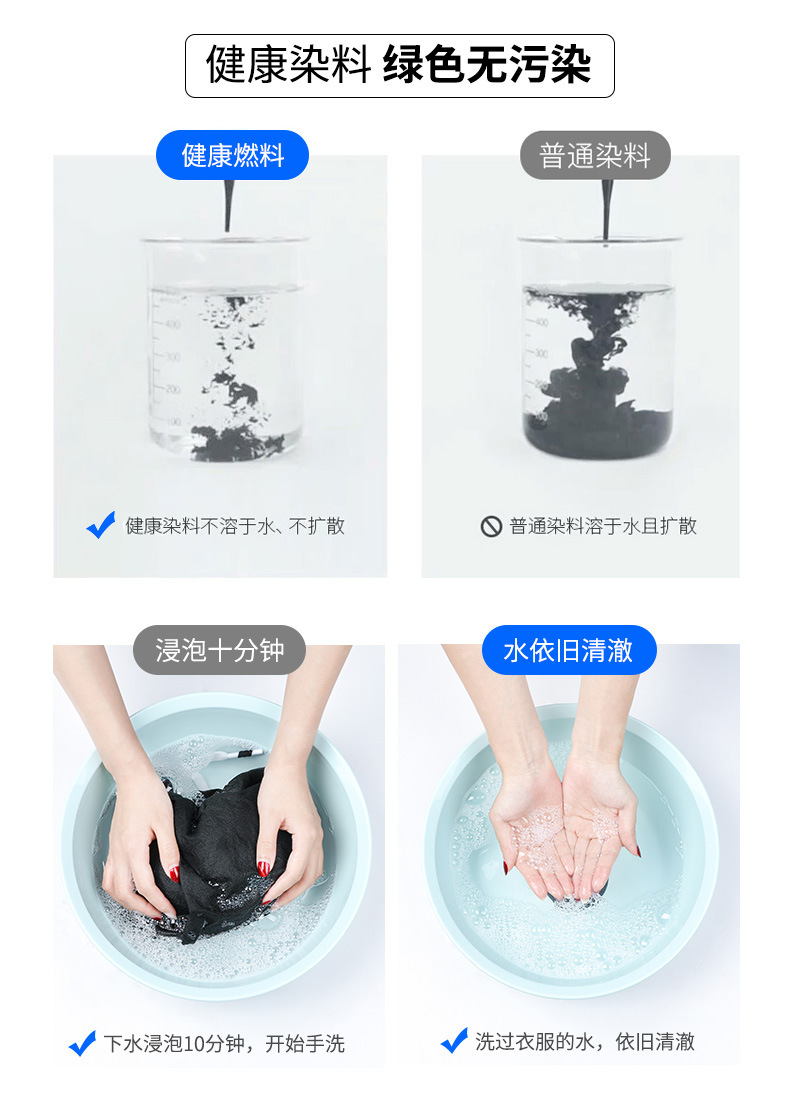 健康染料 绿色无污染

健康燃料

400
300
200
100

健康染料不溶于水、不扩散

普通染料

400
300
200
100

普通染料溶于水且扩散

浸泡十分钟

下水浸泡10分钟，开始手洗

水依旧清澈

洗过衣服的水，依旧清澈