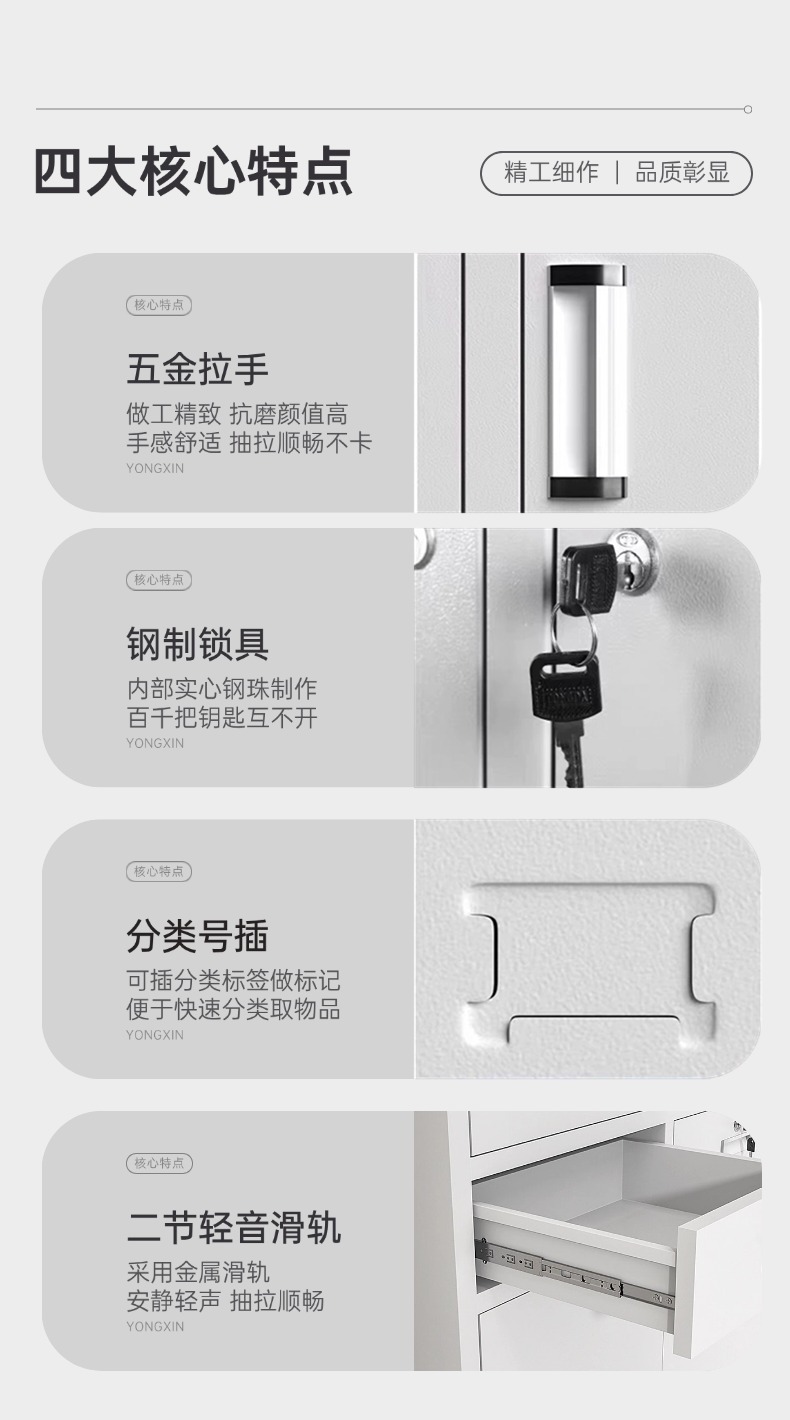 四大核心特点

精工细作 | 品质彰显

核心特点

五金拉手

做工精致 抗磨颜值高
手感舒适 抽拉顺畅不卡

YONGXIN

核心特点

钢制锁具

内部实心钢珠制作
百千把钥匙互不开

YONGXIN

核心特点

分类号插

可插分类标签做标记
便于快速分类取物品

YONGXIN

核心特点

二节轻音滑轨

采用金属滑轨
安静轻声 抽拉顺畅

YONGXIN