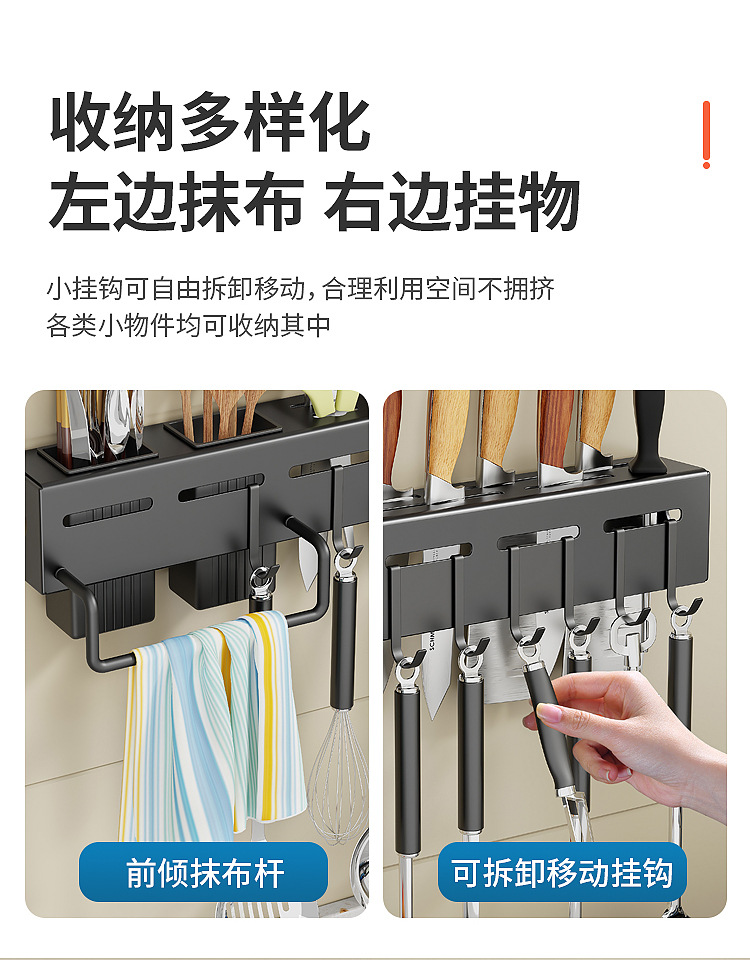 收纳多样化
左边抹布 右边挂物

小挂钩可自由拆卸移动，合理利用空间不拥挤
各类小物件均可收纳其中

前倾抹布杆

可拆卸移动挂钩