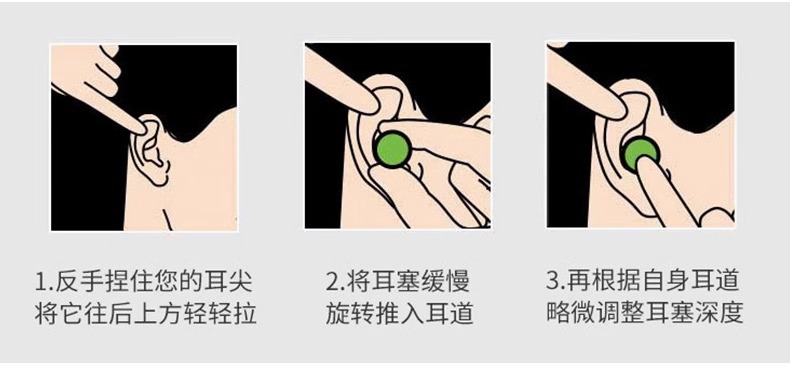 1.反手捏住您的耳尖
将它往后上方轻轻拉

2.将耳塞缓慢
旋转推入耳道

3.再根据自身耳道
略微调整耳塞深度