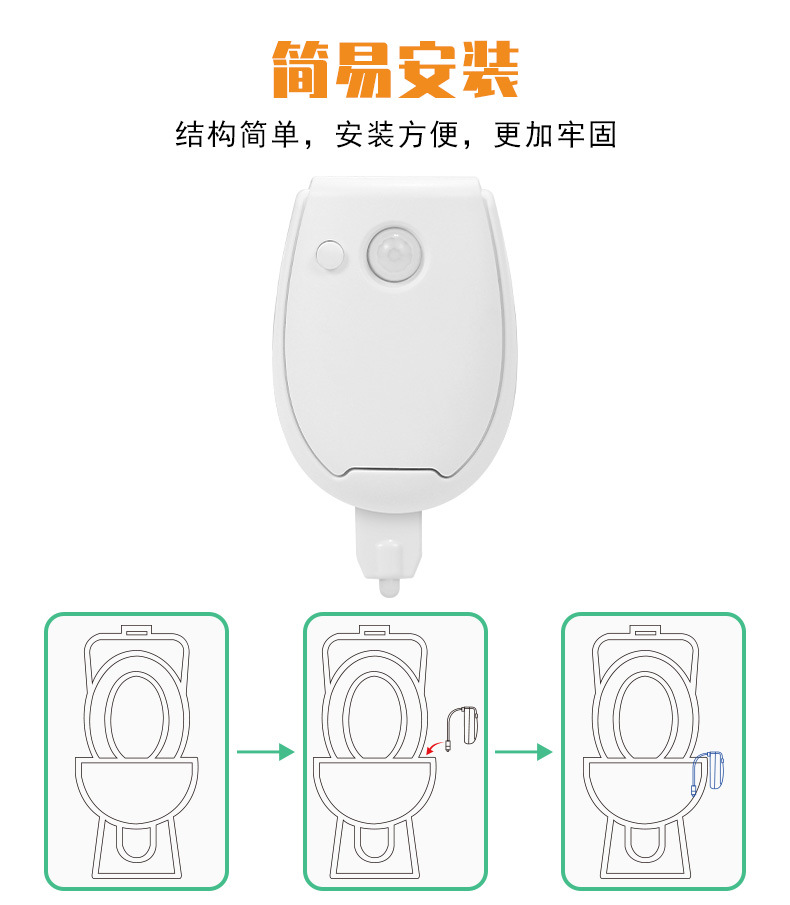 简易安装

结构简单，安装方便，更加牢固