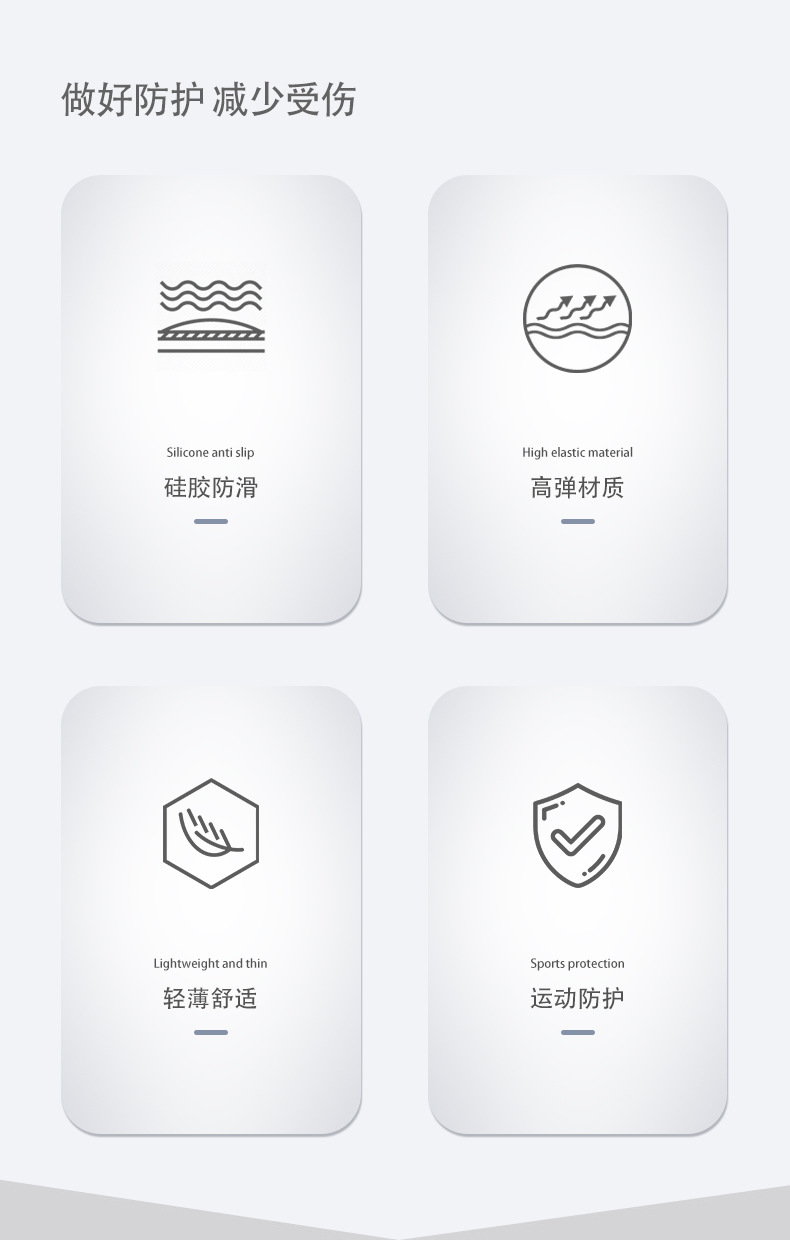 做好防护 减少受伤

Silicone anti slip
硅胶防滑

High elastic material
高弹材质

Lightweight and thin
轻薄舒适

Sports protection
运动防护