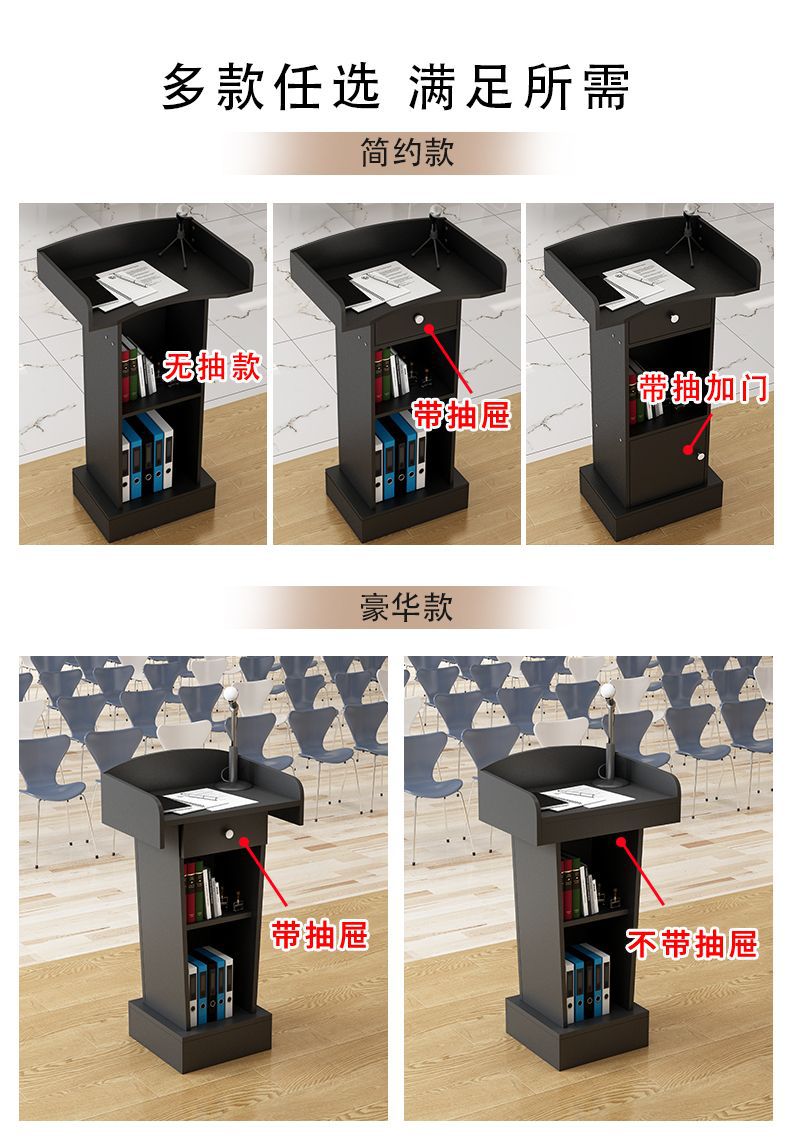 多款任选 满足所需

简约款

无抽款

带抽屉

带抽加门

豪华款

带抽屉

不带抽屉