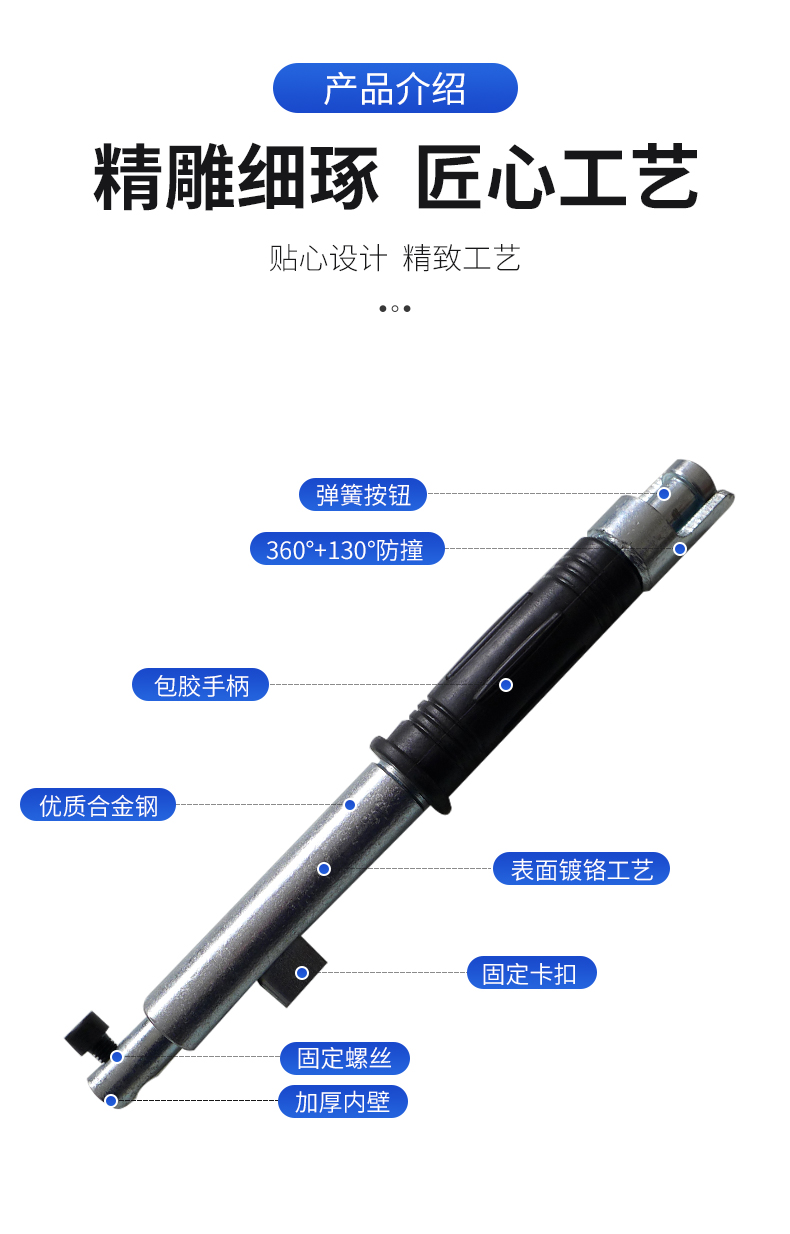 产品介绍

精雕细琢 匠心工艺

贴心设计 精致工艺

弹簧按钮

360°+130°防撞

包胶手柄

优质合金钢

表面镀铬工艺

固定卡扣

固定螺丝

加厚内壁