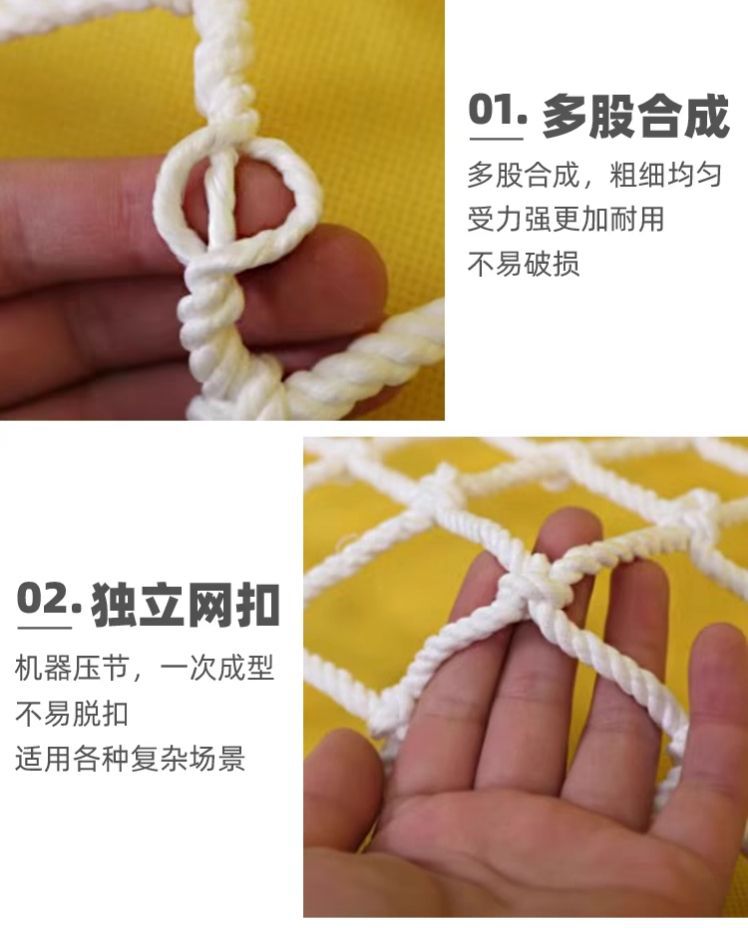 01. 多股合成

多股合成，粗细均匀
受力强更加耐用
不易破损

02. 独立网扣

机器压节，一次成型
不易脱扣
适用各种复杂场景