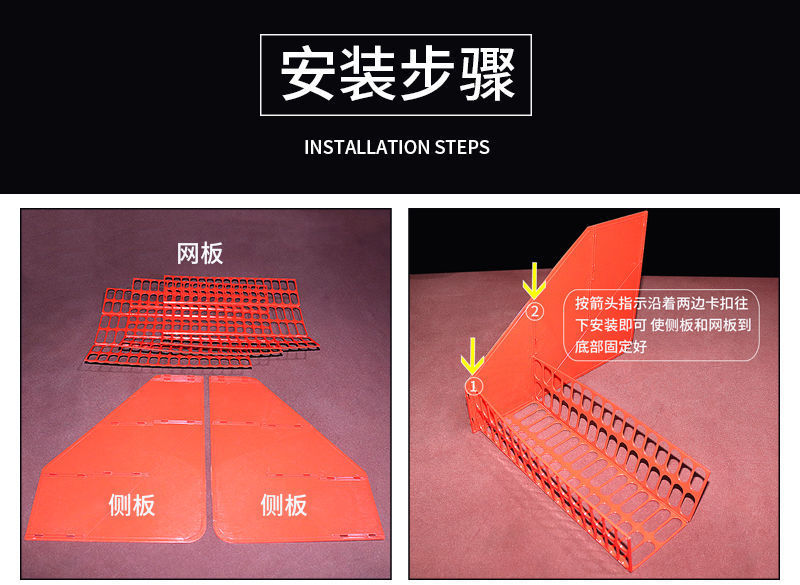 安装步骤

INSTALLATION STEPS

网板

侧板

侧板

②

①

按箭头指示沿着两边卡扣往下安装即可 使侧板和网板到底部固定好