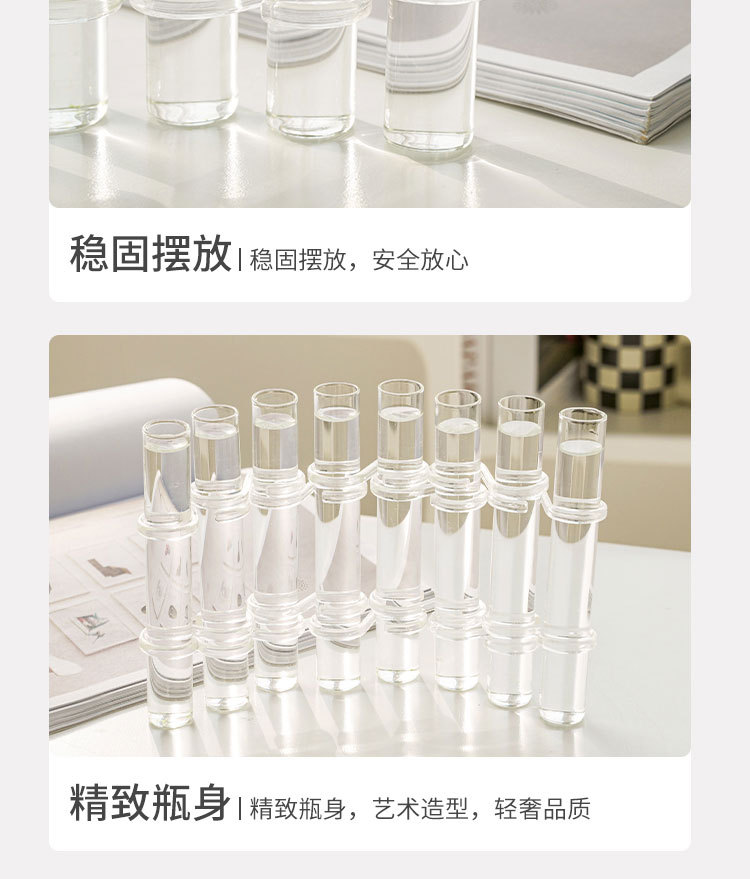 稳固摆放 | 稳固摆放，安全放心

精致瓶身 | 精致瓶身，艺术造型，轻奢品质