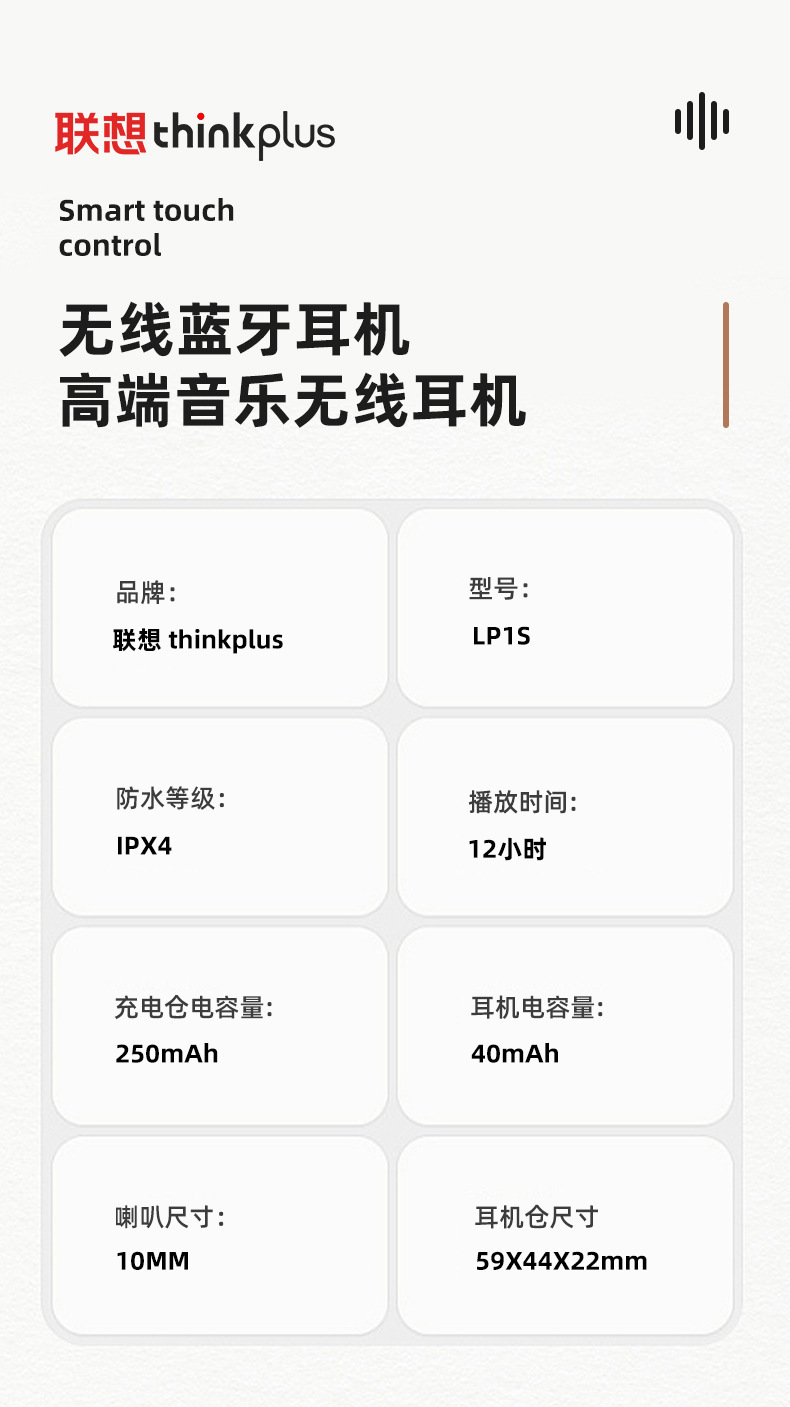 联想thinkplus

Smart touch
control

无线蓝牙耳机
高端音乐无线耳机

品牌:
联想 thinkplus

型号:
LP1S

防水等级:
IPX4

播放时间:
12小时

充电仓电容量:
250mAh

耳机电容量:
40mAh

喇叭尺寸:
10MM

耳机仓尺寸
59X44X22mm