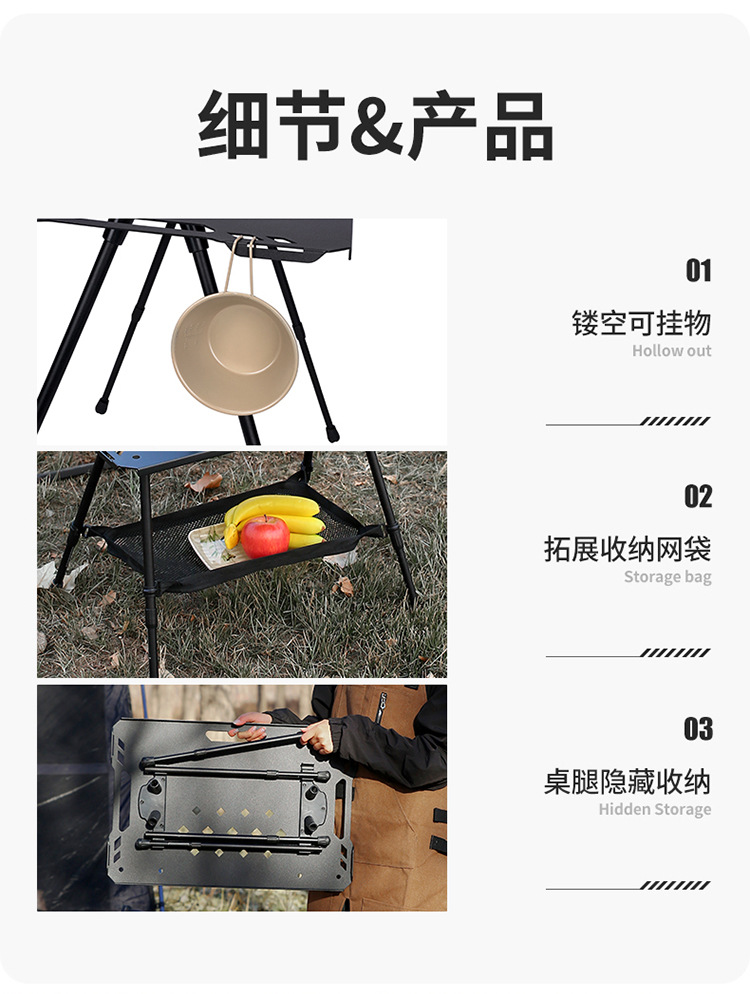 细节&产品

01
镂空可挂物
Hollow out

02
拓展收纳网袋
Storage bag

03
桌腿隐藏收纳
Hidden Storage