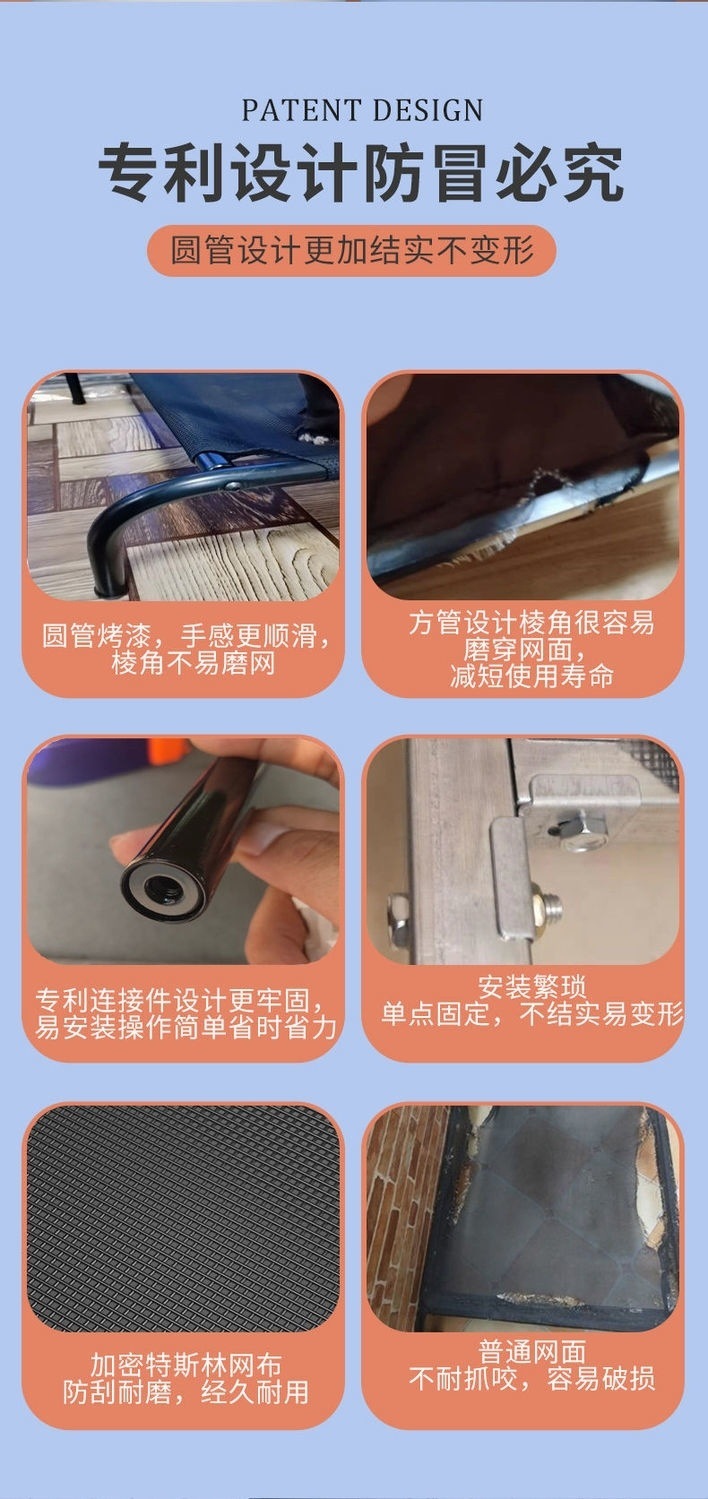 PATENT DESIGN

专利设计防冒必究

圆管设计更加结实不变形

圆管烤漆，手感更顺滑，棱角不易磨网

方管设计棱角很容易磨穿网面，减短使用寿命

专利连接件设计更牢固，易安装操作简单省时省力

安装繁琐
单点固定，不结实易变形

加密特斯林网布
防刮耐磨，经久耐用

普通网面
不耐抓咬，容易破损